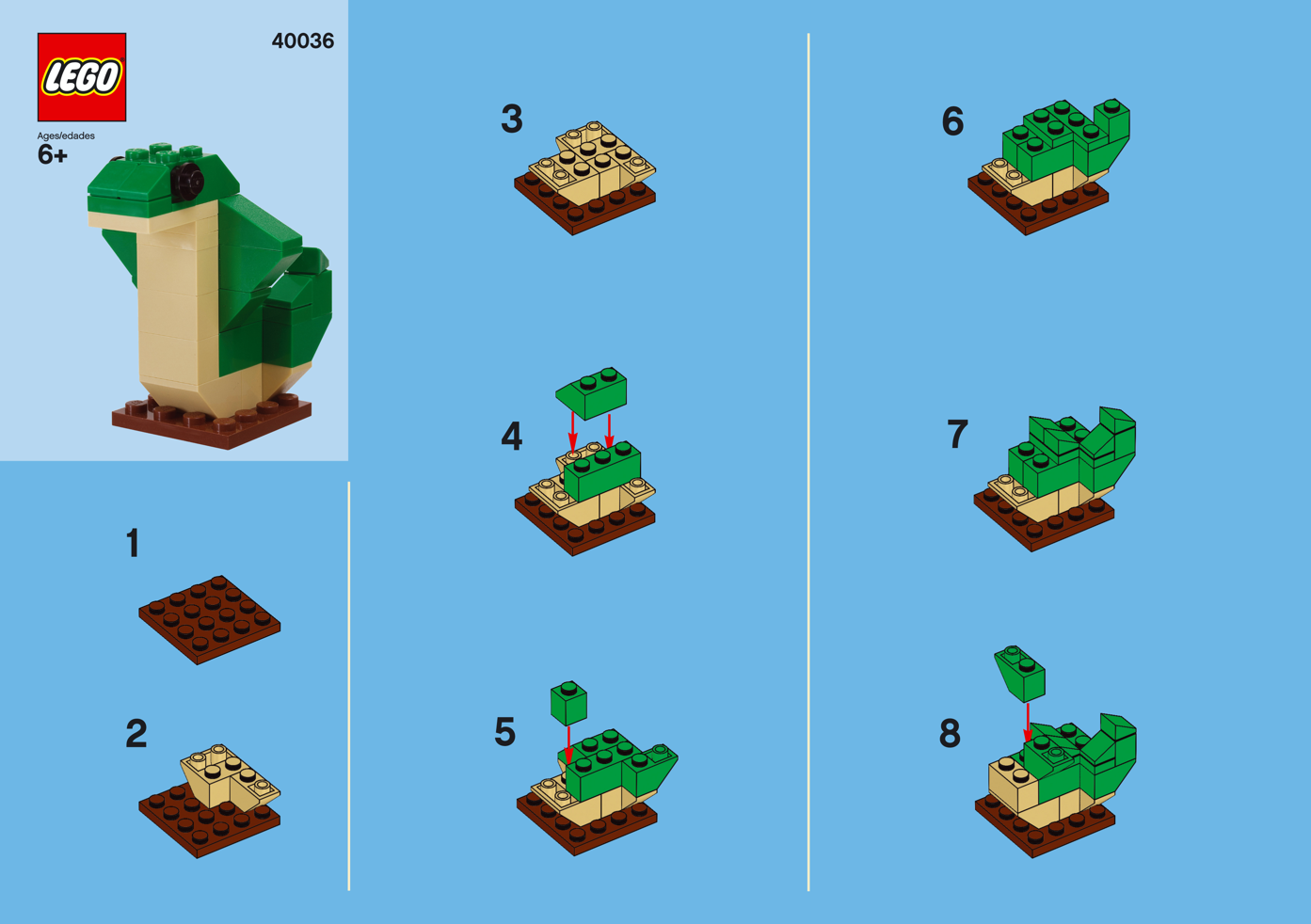 LEGO

40036

Ages/edades
6+

1

2

3

4

5

6

7

8