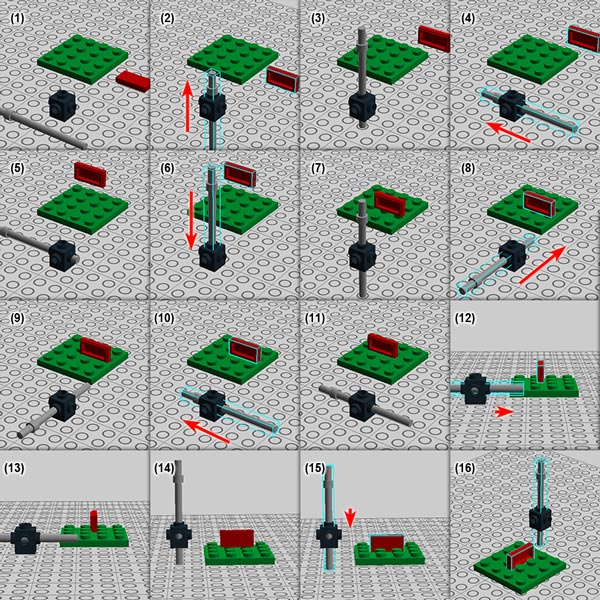 (1)

(2)

(3)

(4)

(5)

(6)

(7)

(8)

(9)

(10)

(11)

(12)

(13)

(14)

(15)

(16)