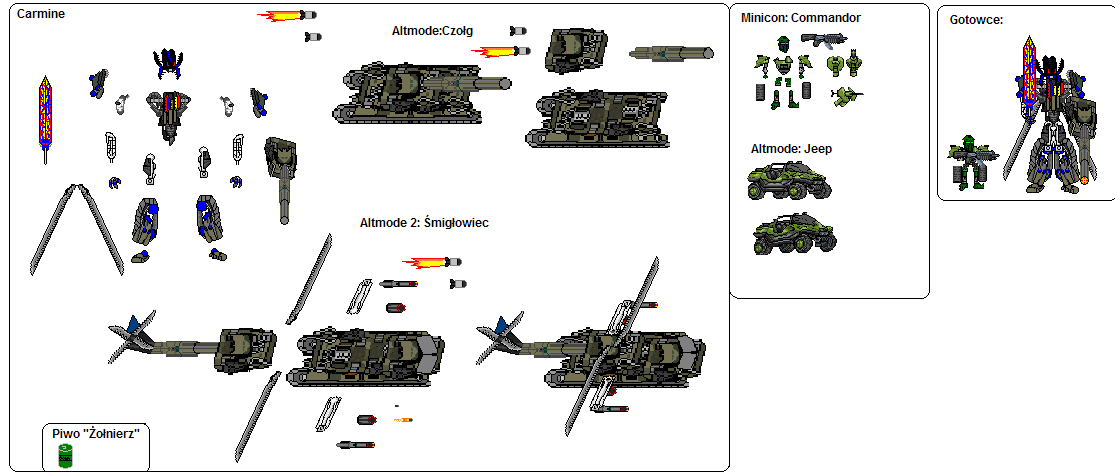 Carmine

Altmode:Czołg

Altmode 2: Śmigłowiec

Piwo "Żołnierz"

Minicon: Commandor

Altmode: Jeep

Gotowce: