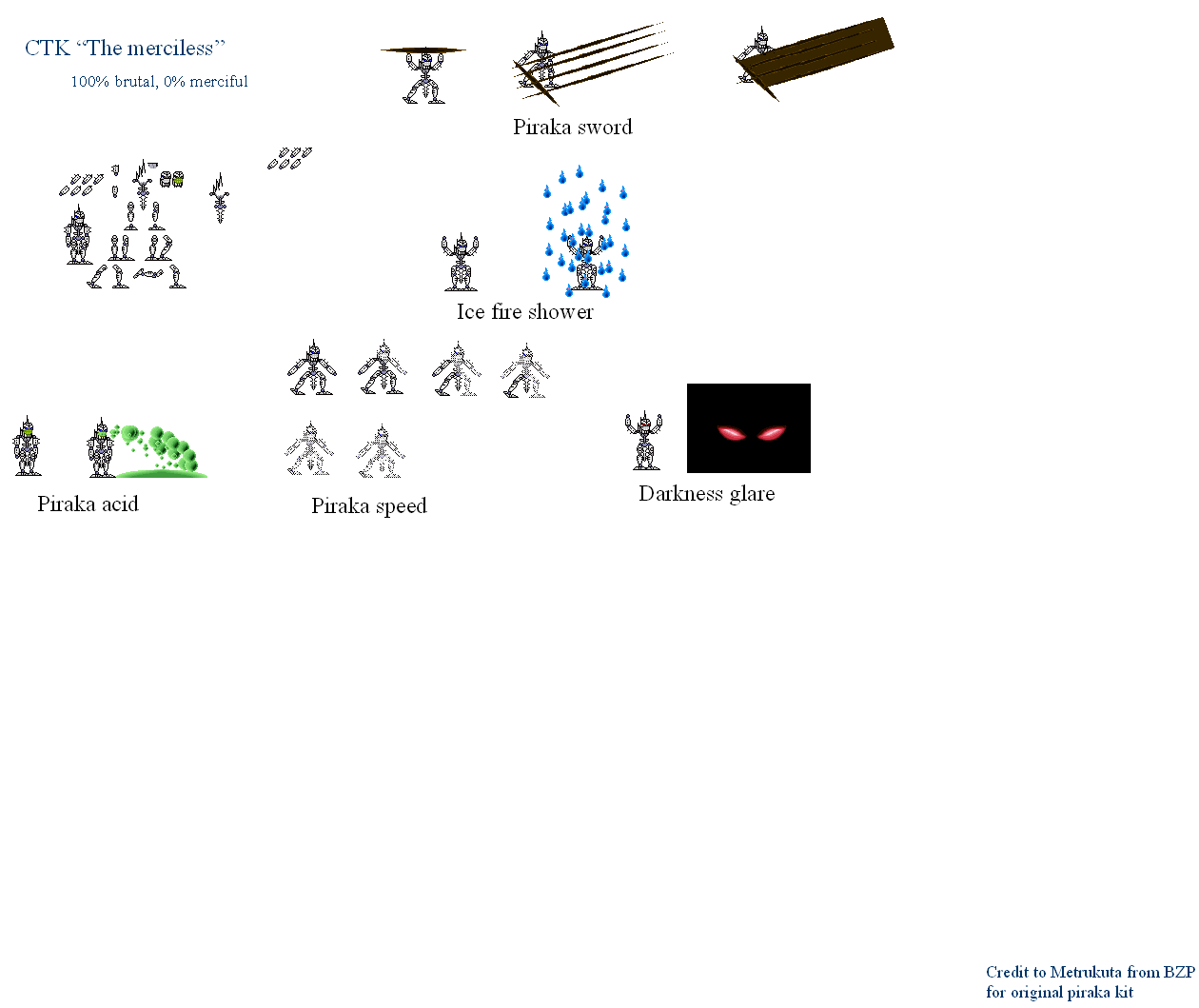 CTK “The merciless”

100% brutal, 0% merciful

Piraka sword

Ice fire shower

Piraka acid

Piraka speed

Darkness glare

Credit to Metrukuta from BZP for original piraka kit