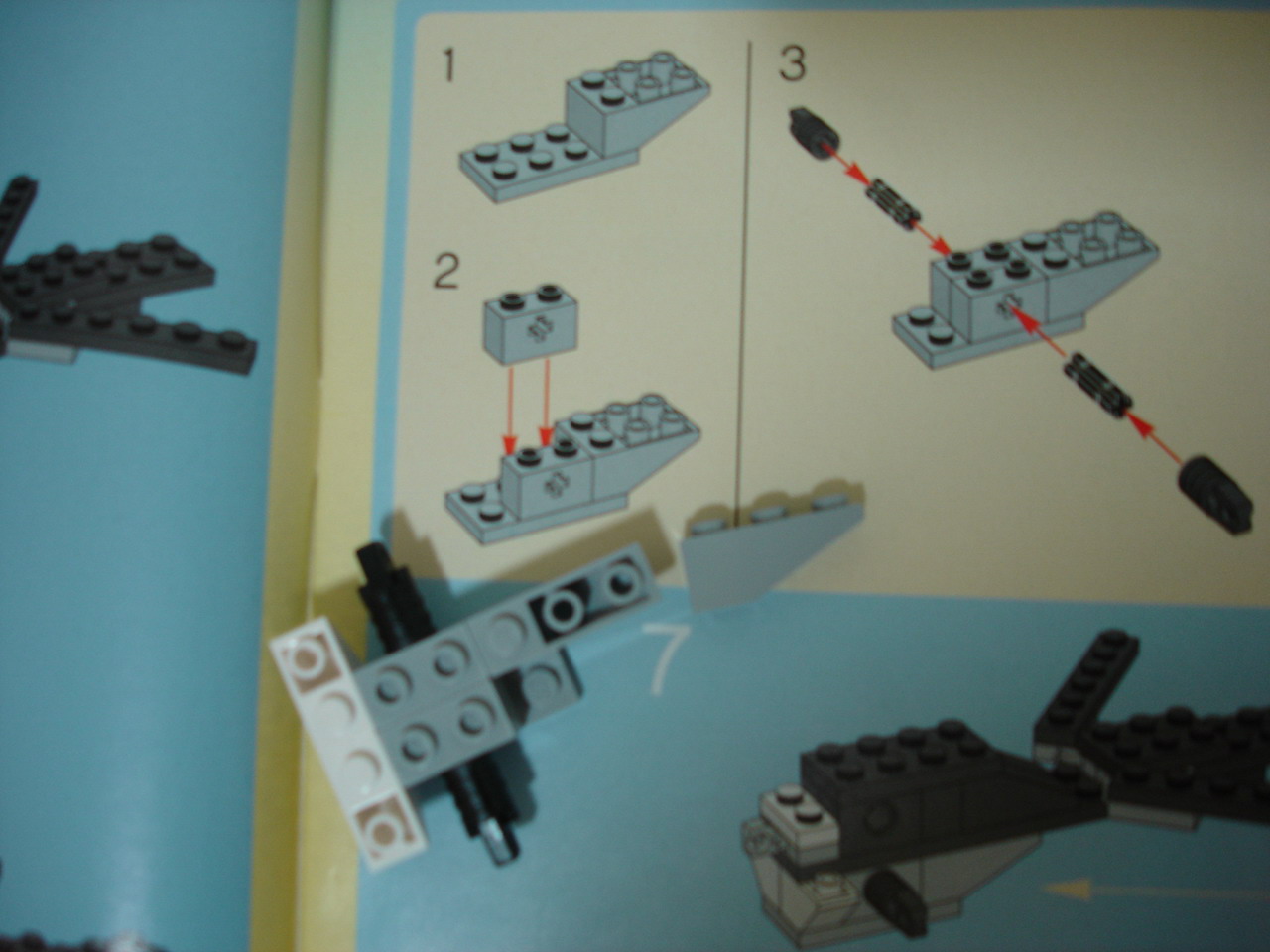 1

2

3

7