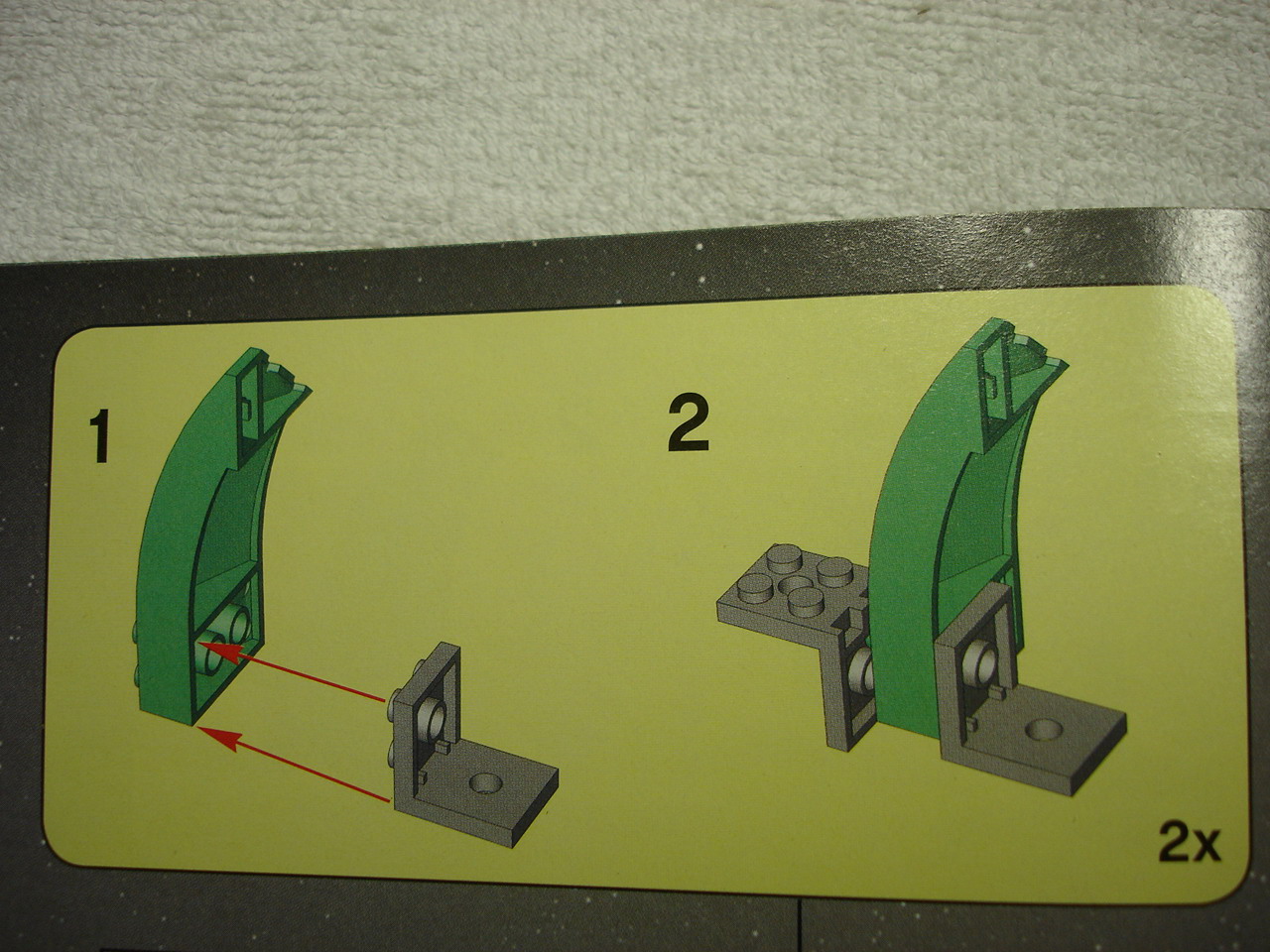 1

2

2x