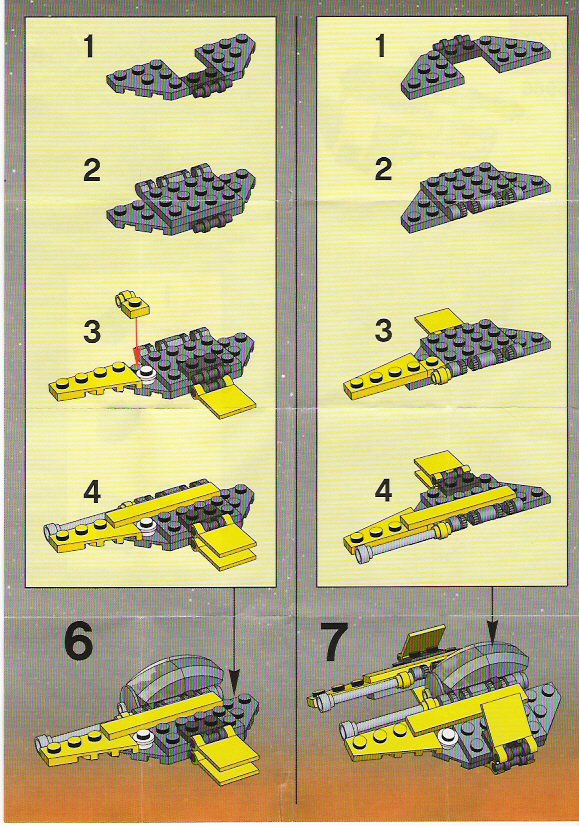 1

2

3

4

6

1

2

3

4

7