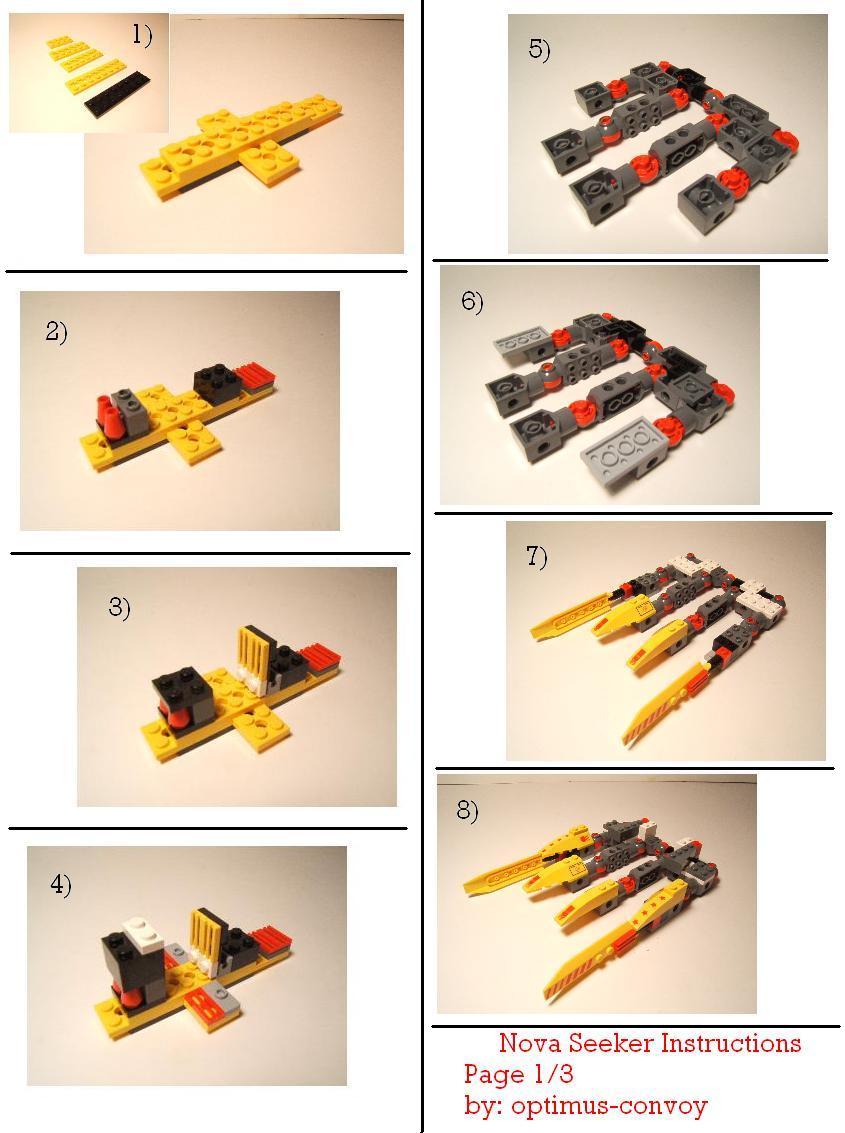 1)

2)

3)

4)

5)

6)

7)

8)

Nova Seeker Instructions
Page 1/3
by: optimus-convoy