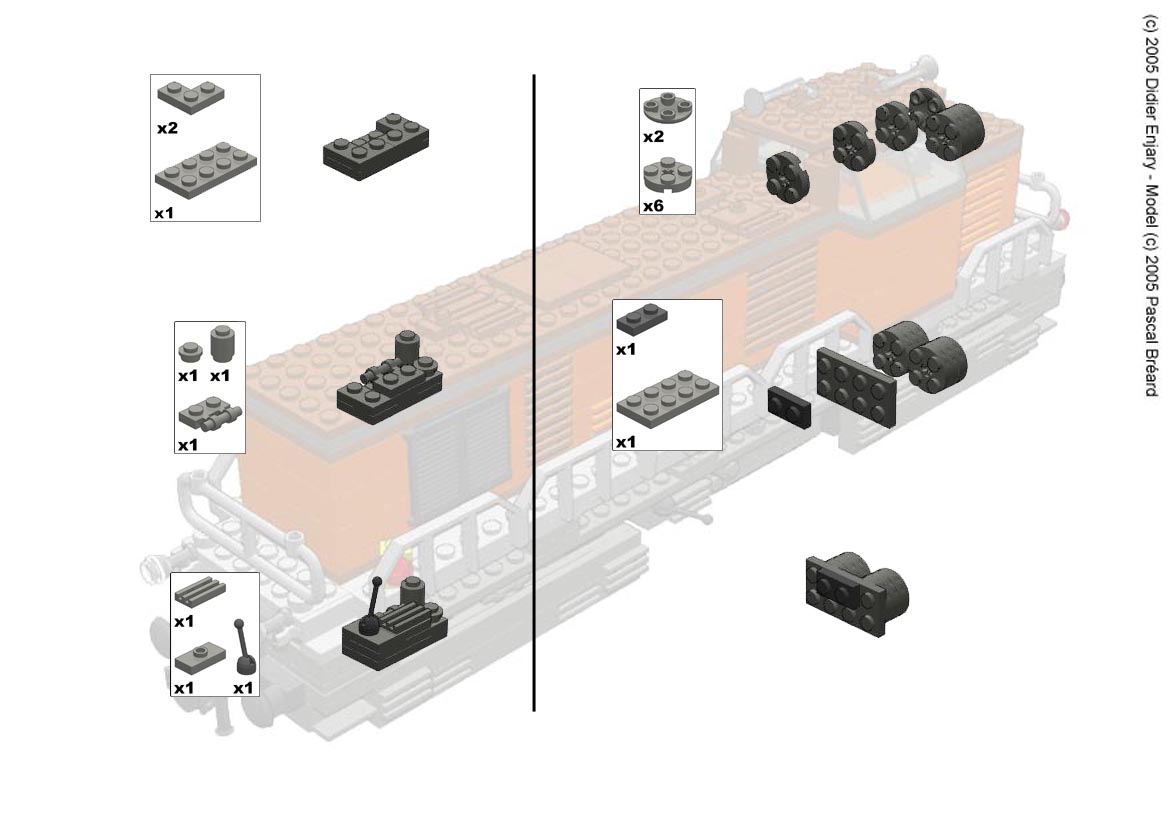 x2
x1

x1 x1
x1

x1
x1 x1

x2
x6

x1
x1

(c) 2005 Didier Enjary - Model (c) 2005 Pascal Bréard