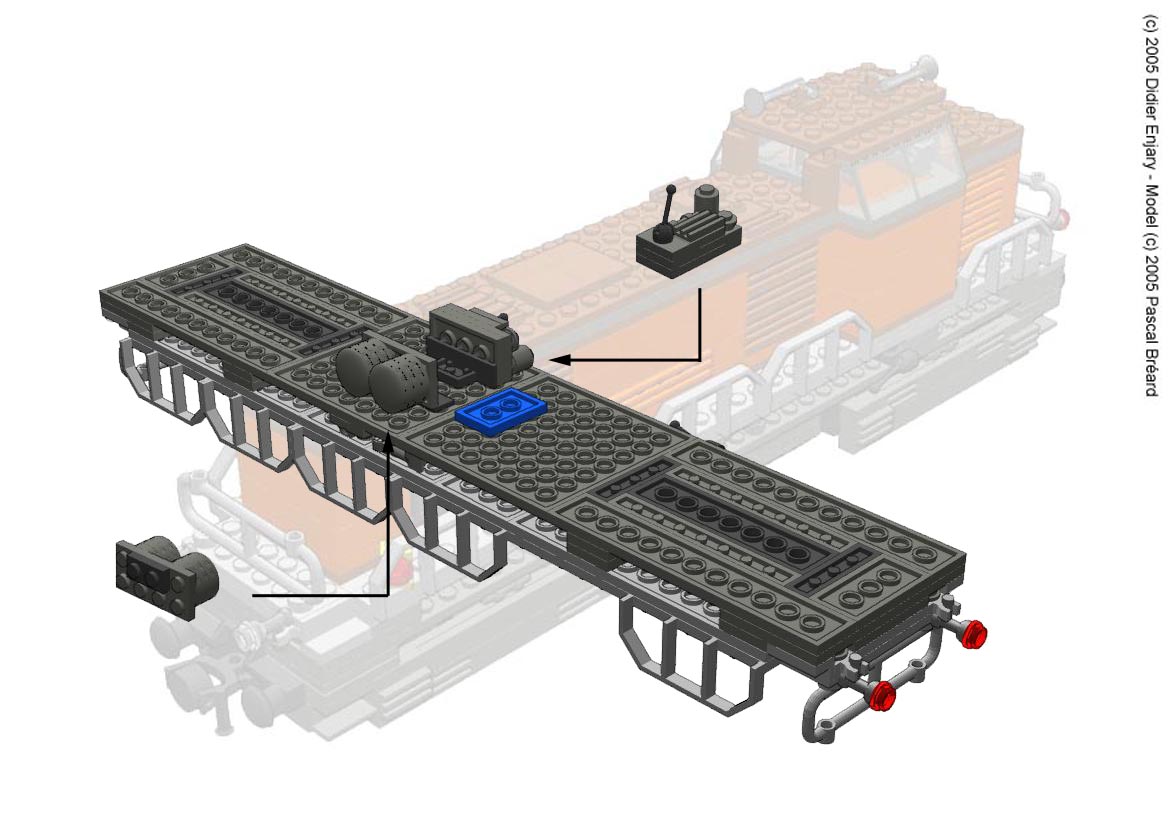 (c) 2005 Didier Enjary - Model (c) 2005 Pascal Bréard