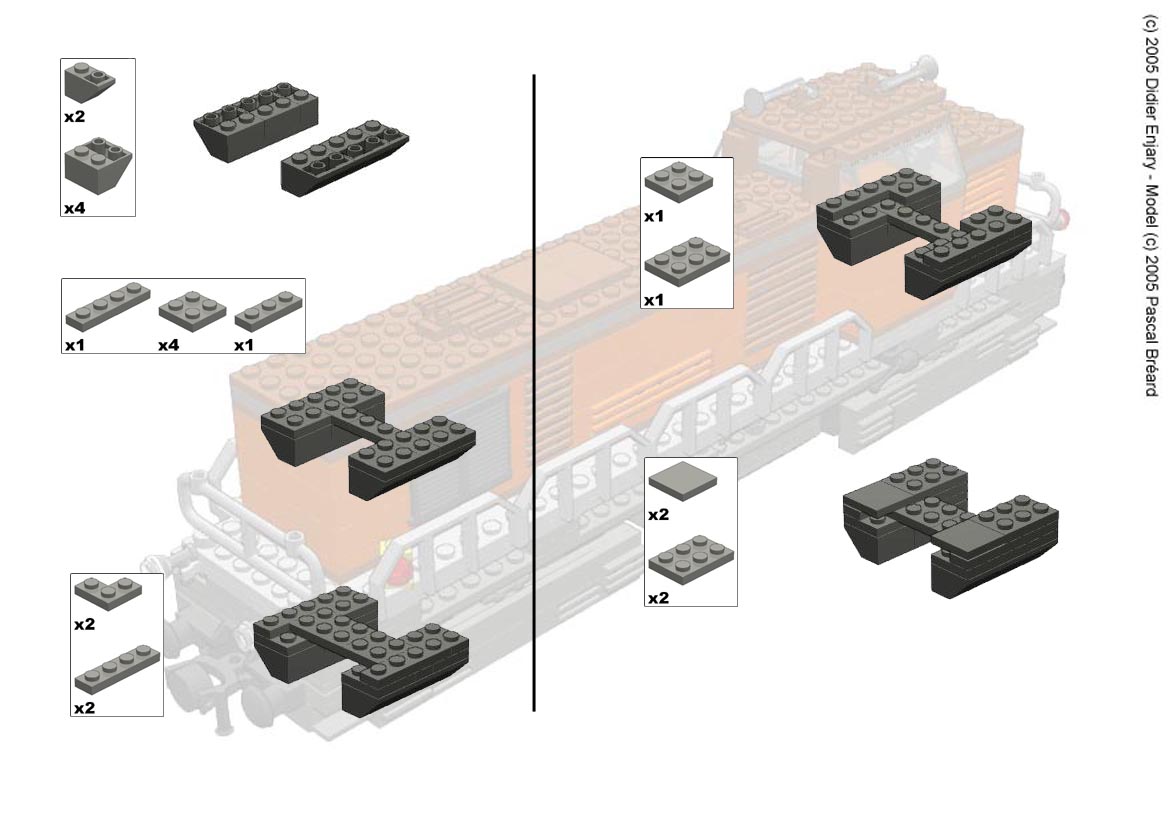 x2
x4
x1 x4 x1
x2
x2
x1
x1
x2
x2
(c) 2005 Didier Enjary - Model (c) 2005 Pascal Bréard