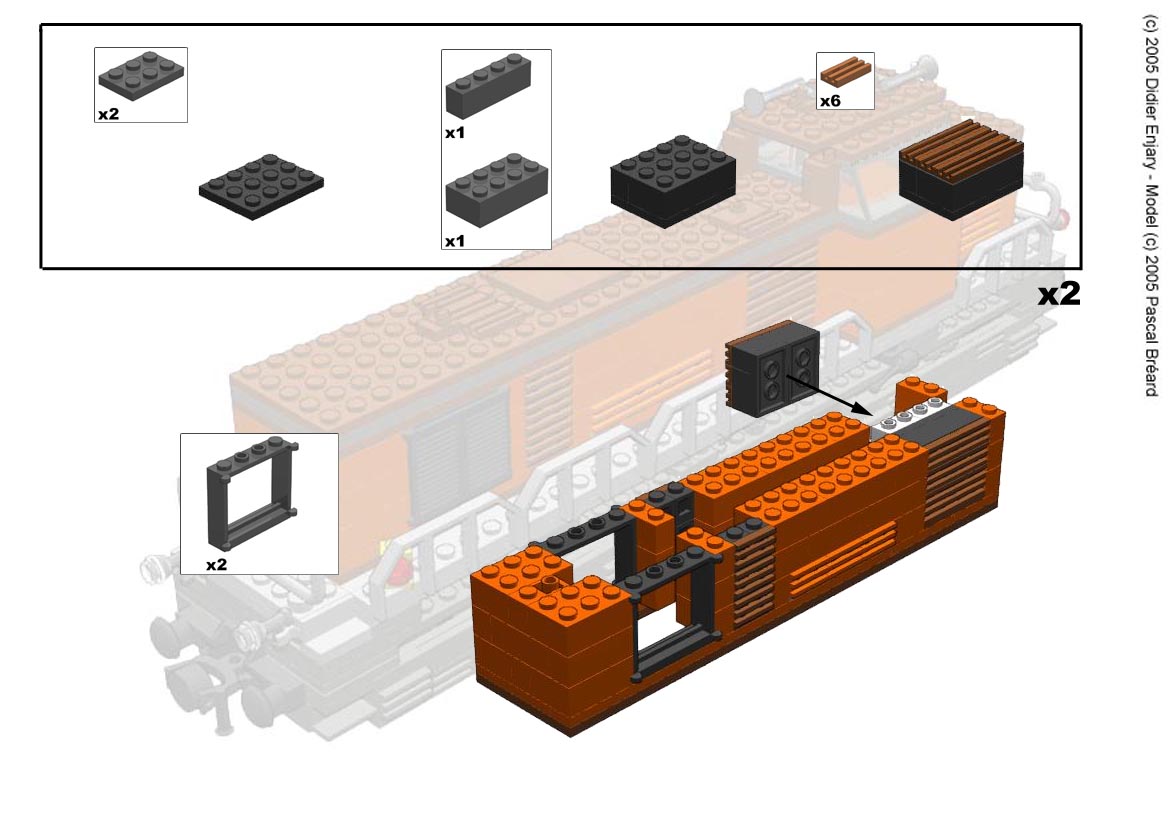 x2

x1

x1

x6

x2

x2

(c) 2005 Didier Enjary - Model (c) 2005 Pascal Bréard