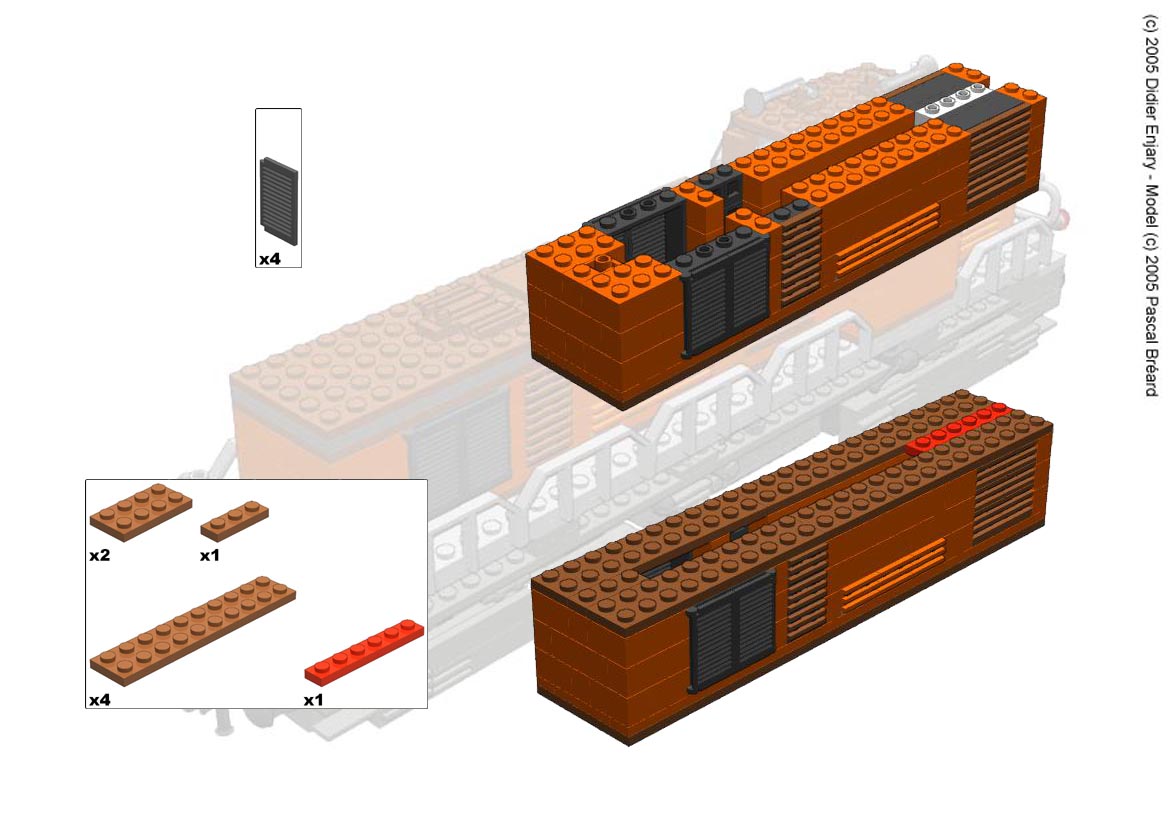 x4

x2
x1
x4
x1

(c) 2005 Didier Enjary - Model (c) 2005 Pascal Bréard