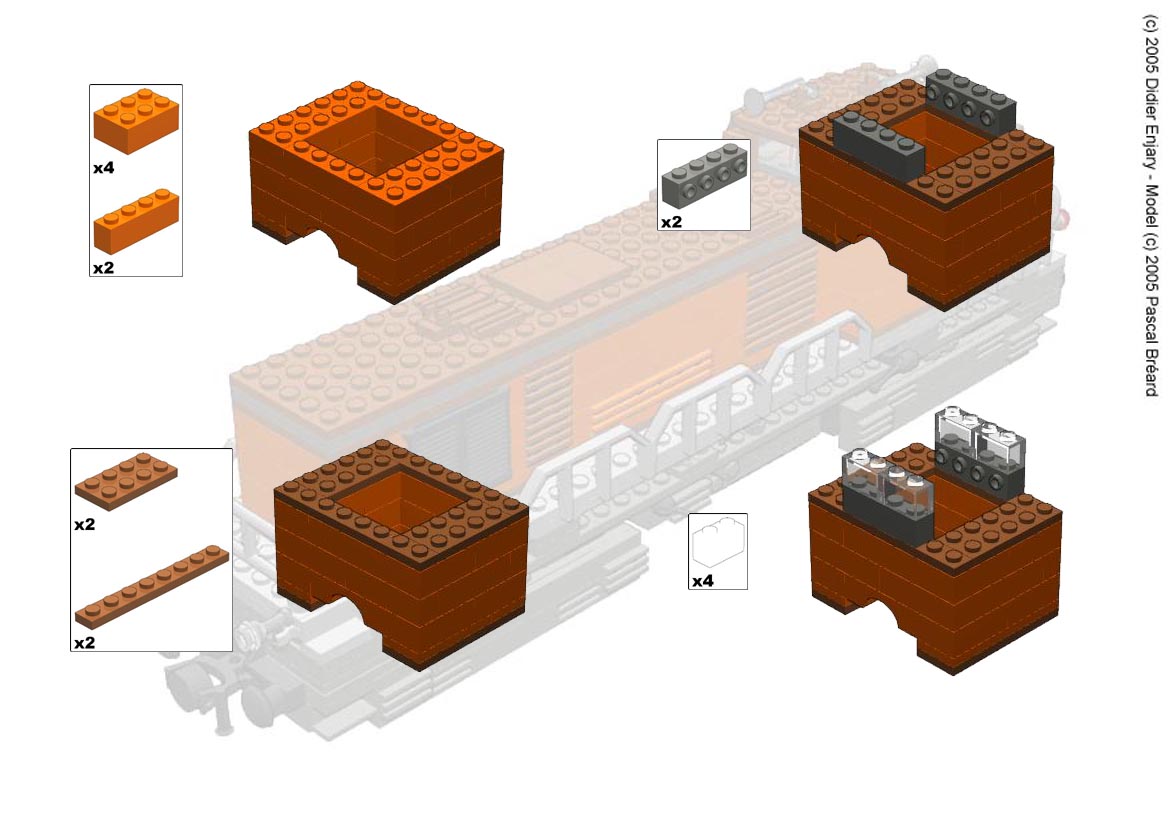 x4

x2

x2

x2

x2

x4

(c) 2005 Didier Enjary - Model (c) 2005 Pascal Bréard