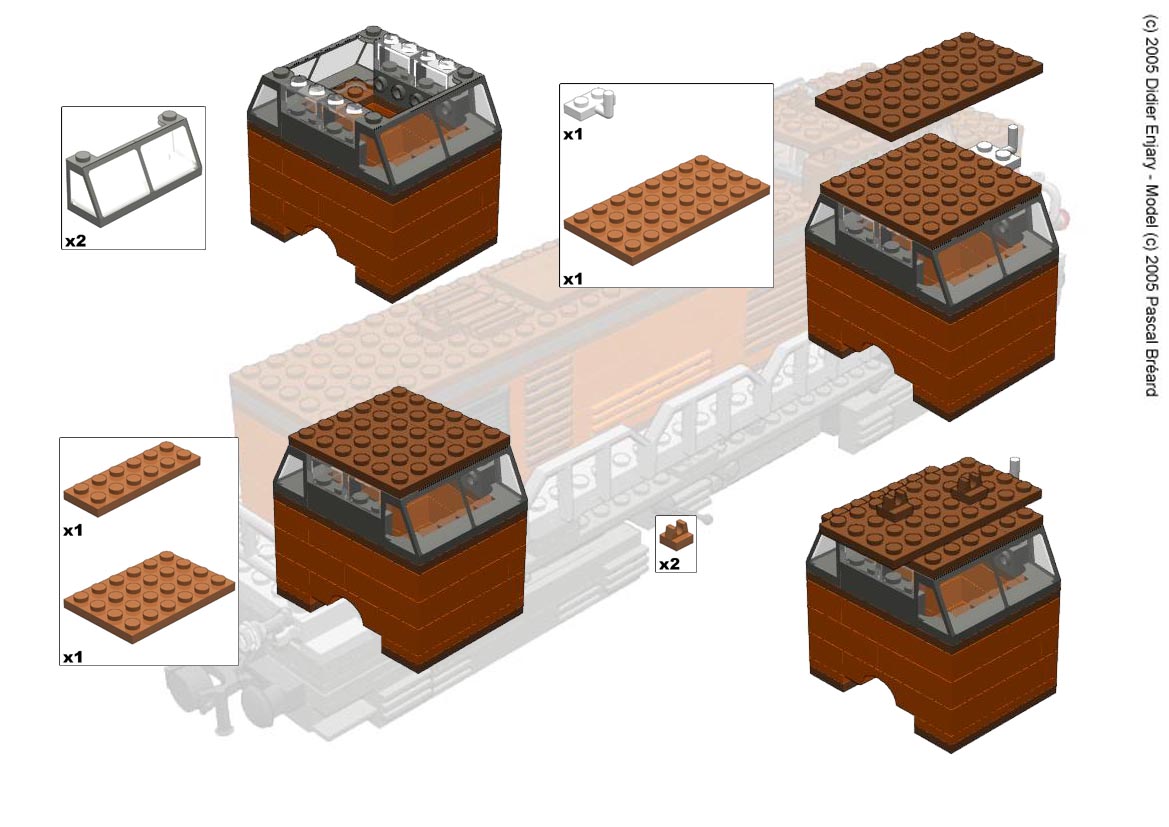 x2

x1

x1

x1

x1

x2

(c) 2005 Didier Enjary - Model (c) 2005 Pascal Bréard