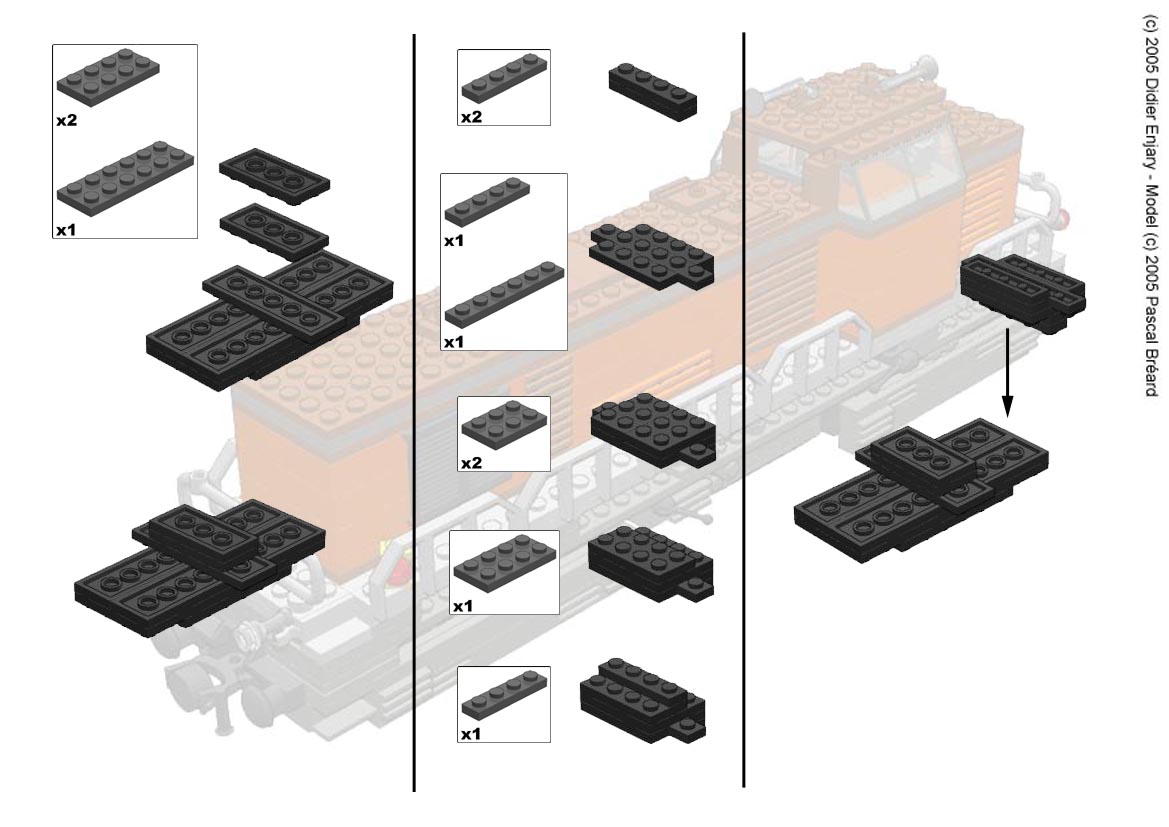 x2

x1

x2

x1

x1

x2

x1

x1

(c) 2005 Didier Enjary - Model (c) 2005 Pascal Bréard