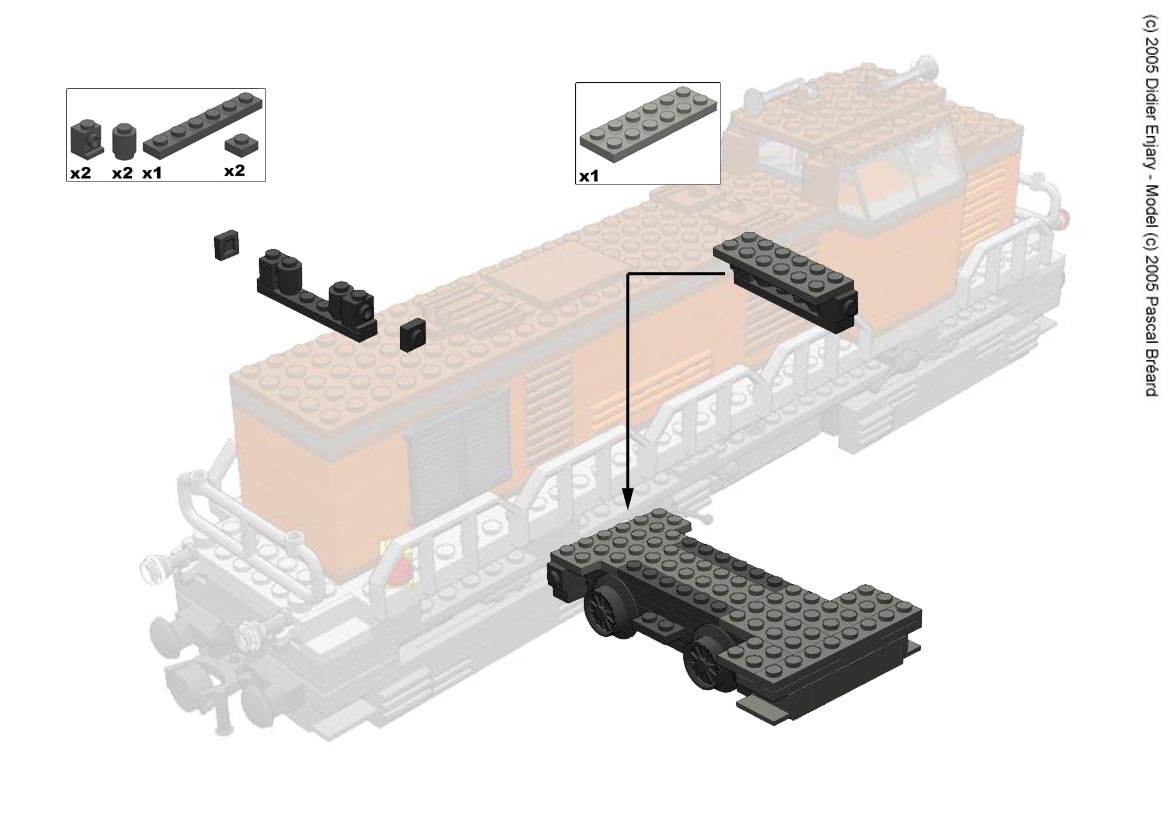 x2 x2 x1 x2

x1

(c) 2005 Didier Enjary - Model (c) 2005 Pascal Bréard