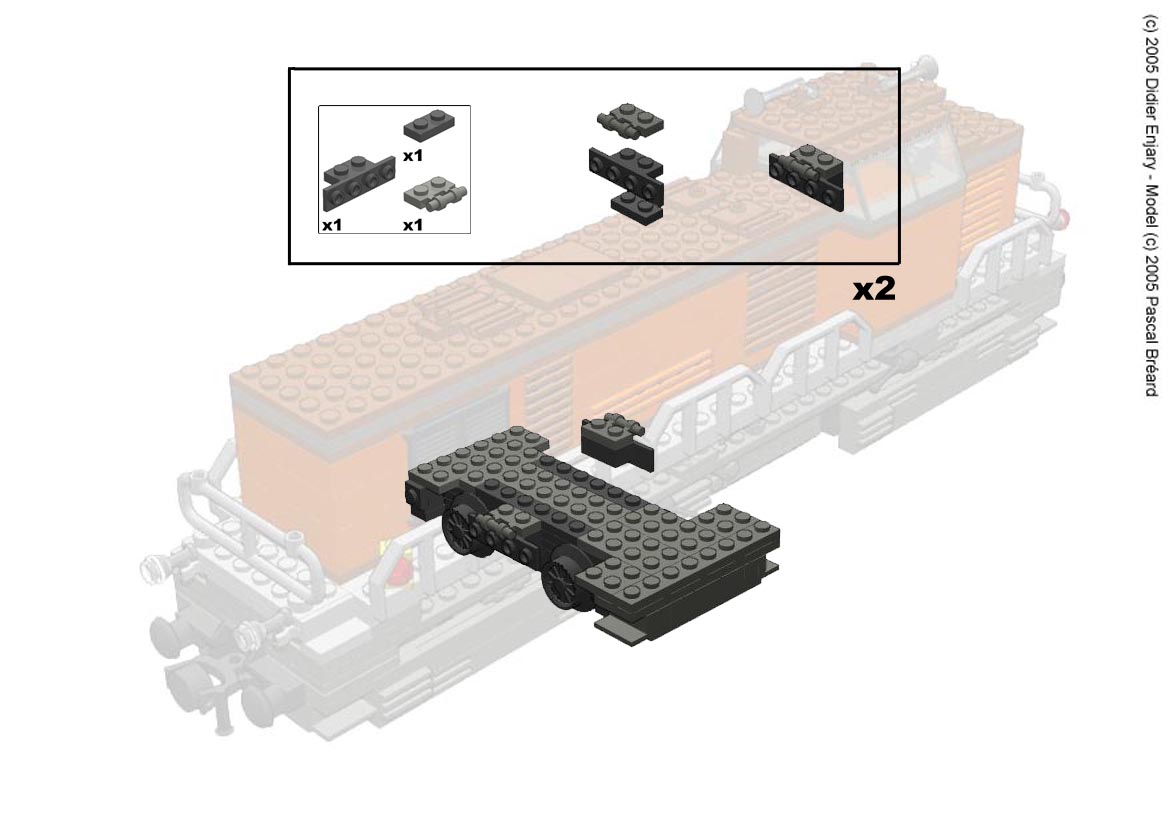 x1

x1

x1

x2

(c) 2005 Didier Enjary - Model (c) 2005 Pascal Bréard