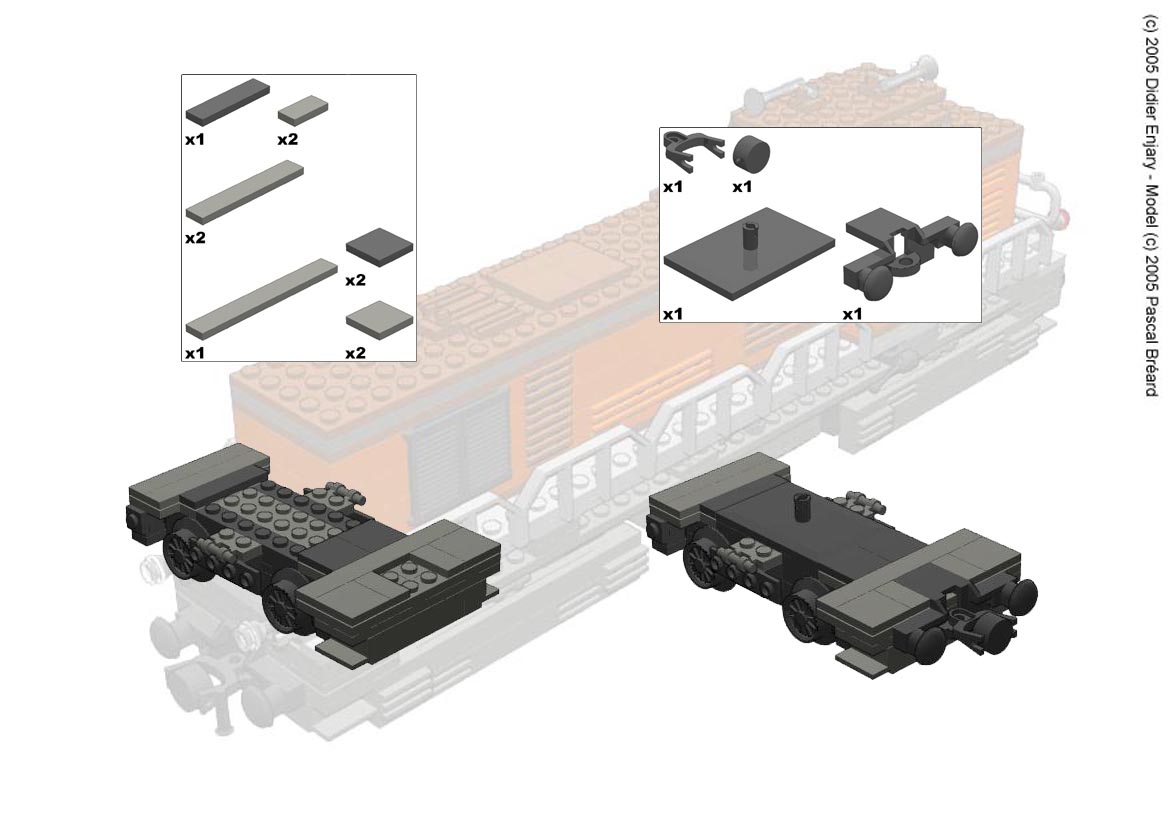 x1 x2
x2
x2
x1 x2

x1 x1
x1 x1

(c) 2005 Didier Enjary - Model (c) 2005 Pascal Bréard