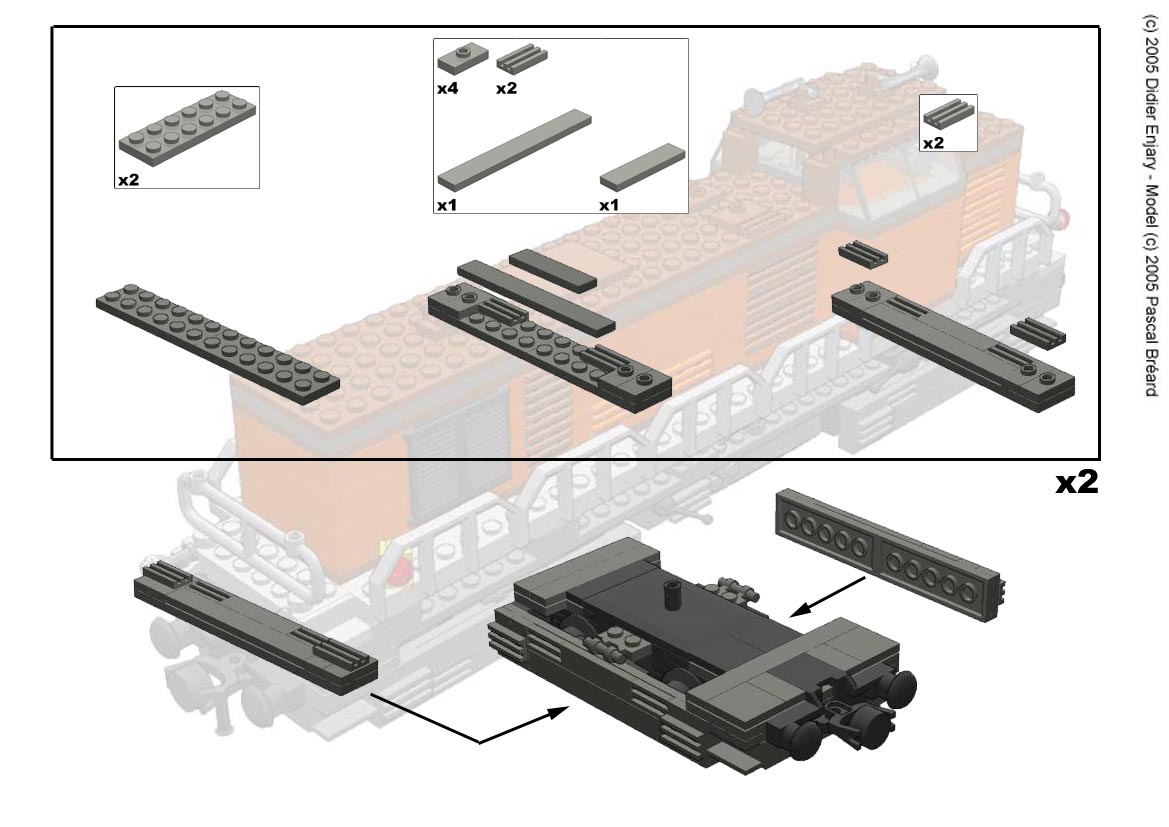 x2

x4 x2

x1 x1

x2

x2

(c) 2005 Didier Enjary - Model (c) 2005 Pascal Bréard