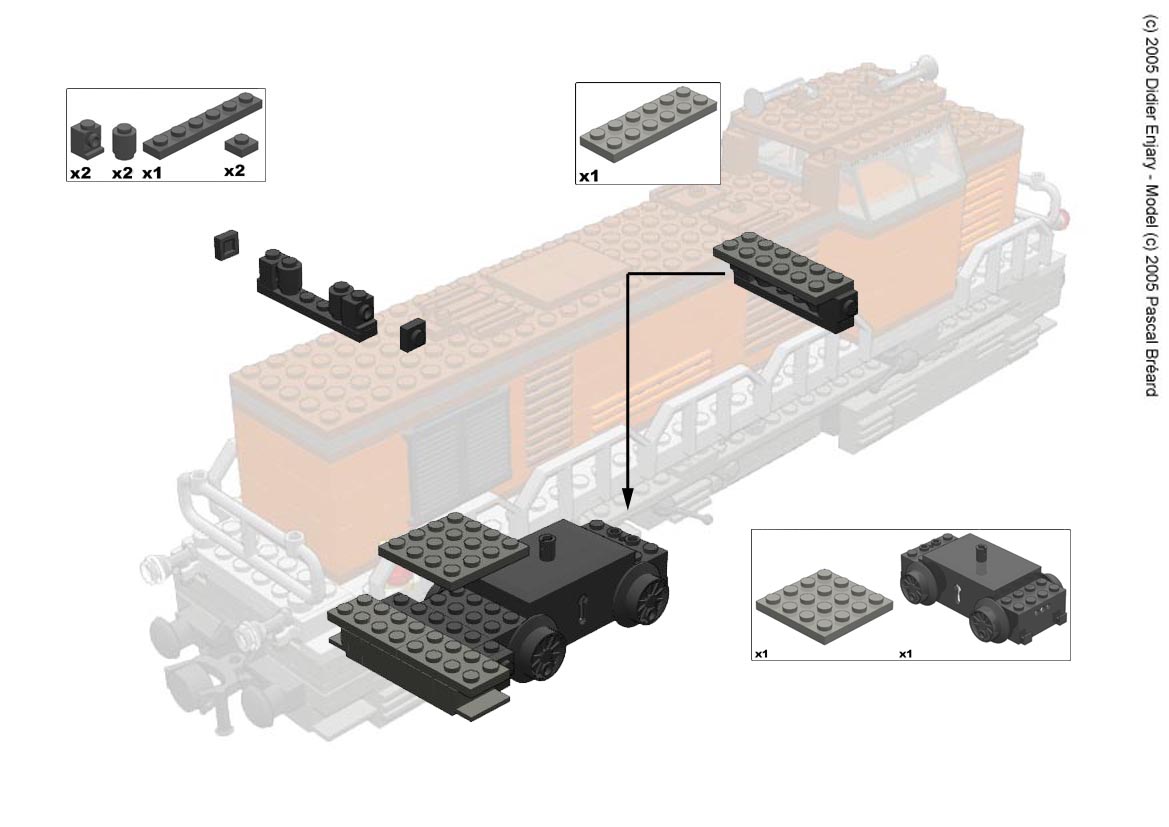 x2 x2 x1 x2

x1

x1 x1

(c) 2005 Didier Enjary - Model (c) 2005 Pascal Bréard