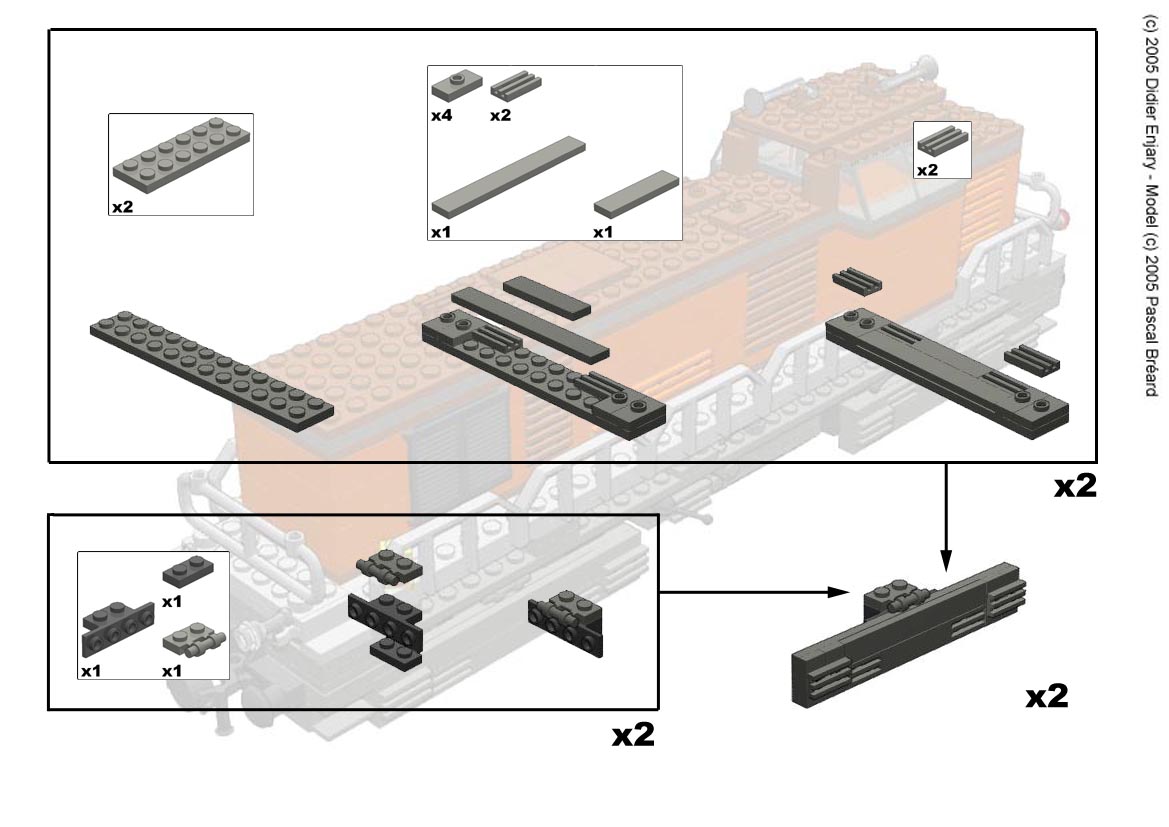 x2

x4 x2

x1 x1

x2

x2

x1

x1 x1

x2

x2

(c) 2005 Didier Enjary - Model (c) 2005 Pascal Bréard