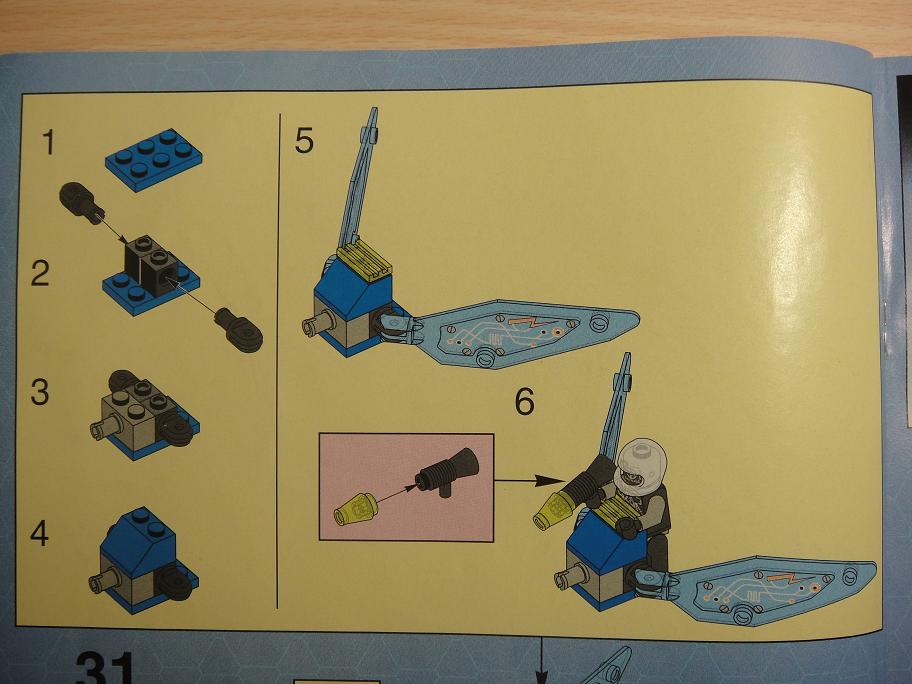 1

2

3

4

5

6

31