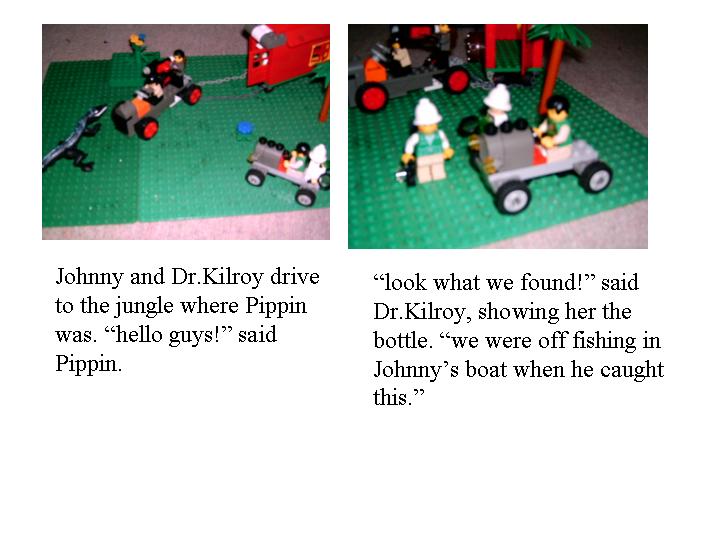 Johnny and Dr.Kilroy drive to the jungle where Pippin was. “hello guys!” said Pippin.

“look what we found!” said Dr.Kilroy, showing her the bottle. “we were off fishing in Johnny’s boat when he caught this.”