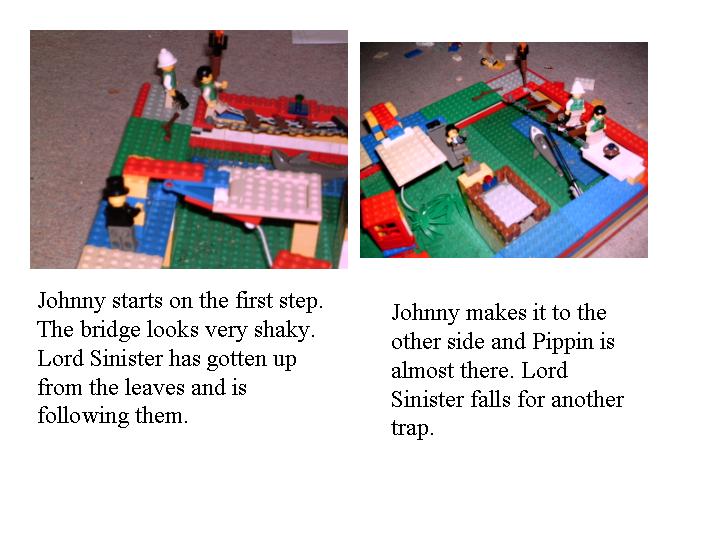 Johnny starts on the first step. The bridge looks very shaky. Lord Sinister has gotten up from the leaves and is following them.

Johnny makes it to the other side and Pippin is almost there. Lord Sinister falls for another trap.