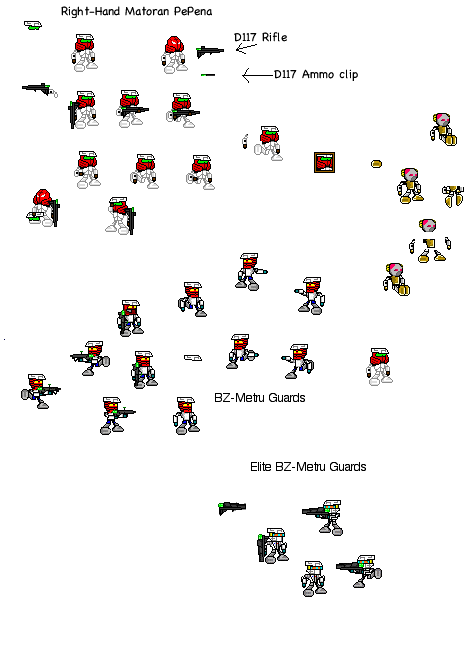 Right-Hand Matoran PePena

D117 Rifle

D117 Ammo clip

BZ-Metru Guards

Elite BZ-Metru Guards