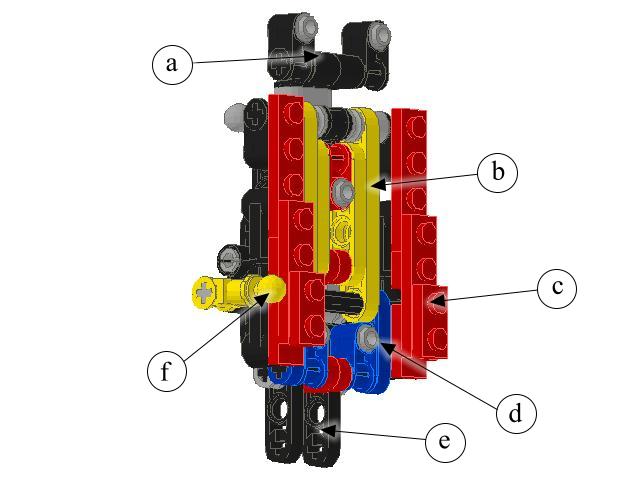 a
b
c
f
d
e