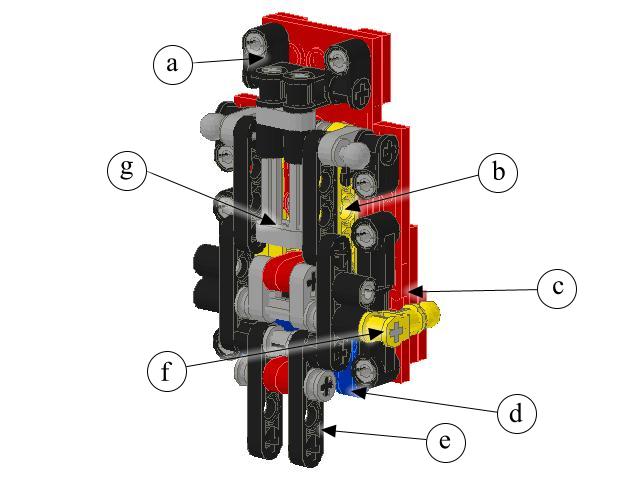 a

g

b

c

f

d

e