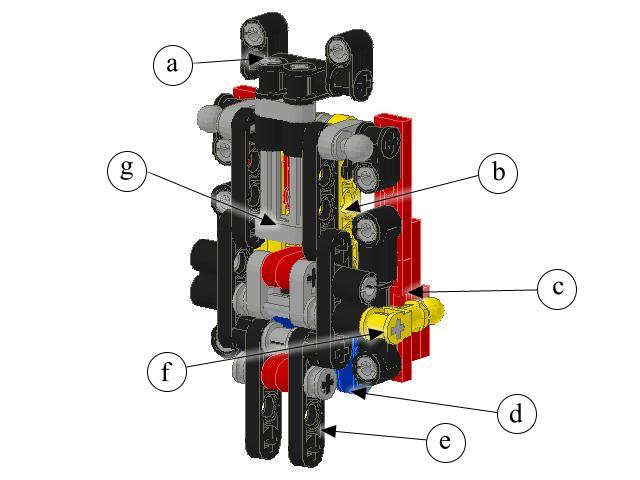 a

g

b

c

f

d

e