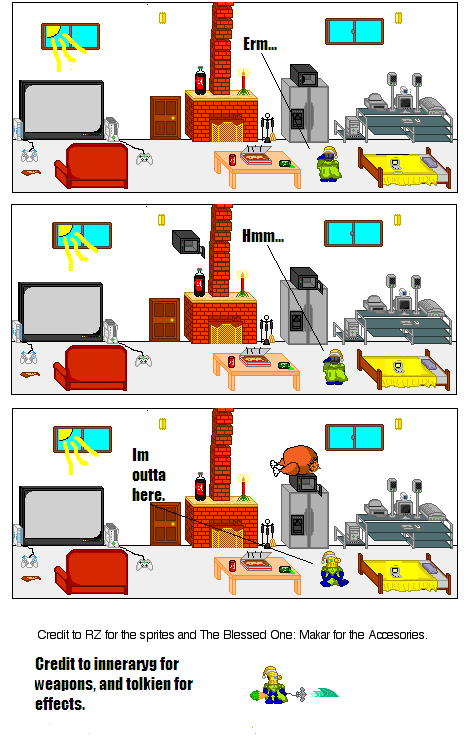 Erm...

Hmm...

Im outta here.

Credit to RZ for the sprites and The Blessed One: Makar for the Accesories.

Credit to inneraryg for weapons, and tolkien for effects.