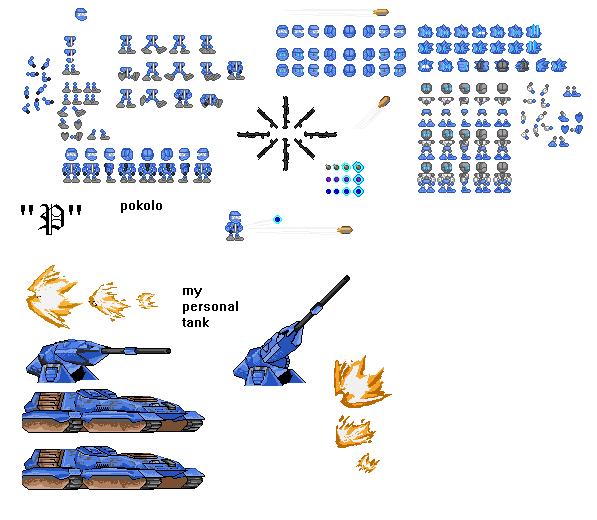 "P"

pokolo

my personal tank