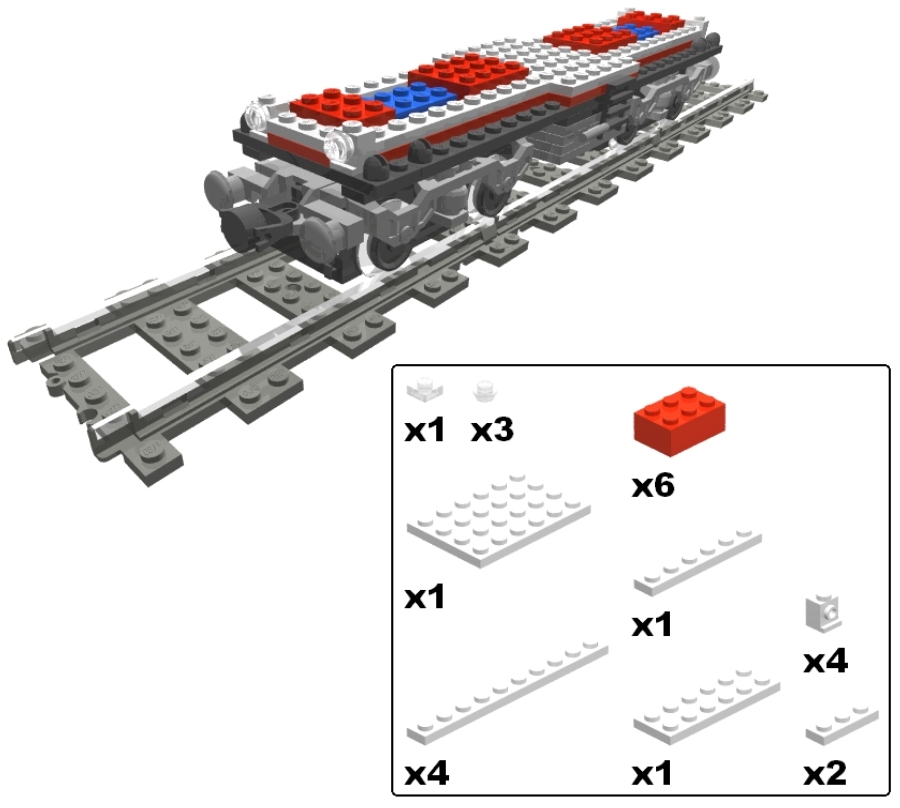 x1 x3

x6

x1

x1

x4

x4

x1

x2