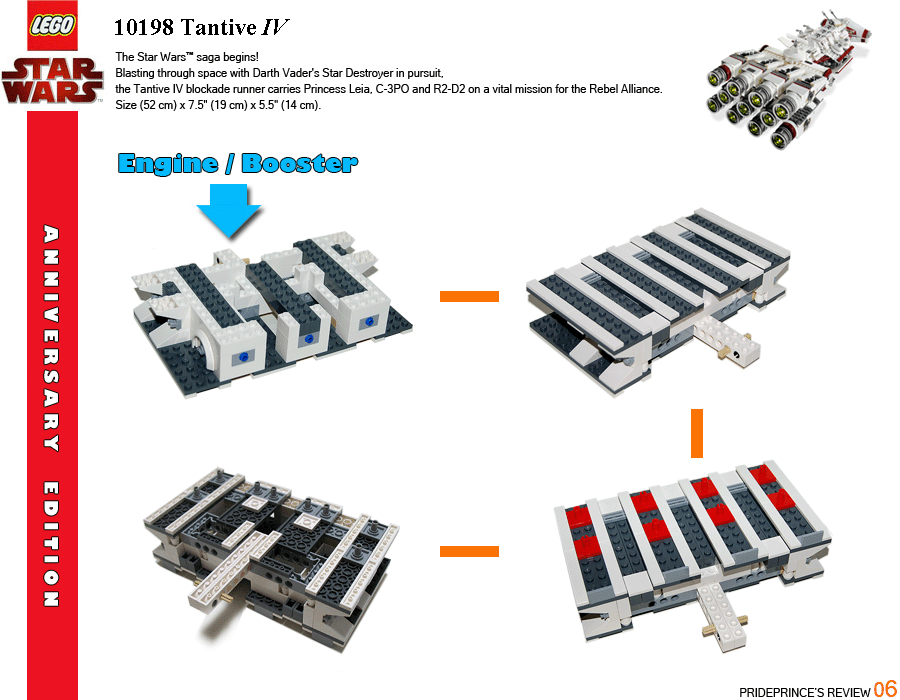 LEGO

STAR WARS

10198 Tantive IV

The Star Wars™ saga begins!
Blasting through space with Darth Vader's Star Destroyer in pursuit,
the Tantive IV blockade runner carries Princess Leia, C-3PO and R2-D2 on a vital mission for the Rebel Alliance.
Size (52 cm) x 7.5" (19 cm) x 5.5" (14 cm).

ANNIVERSARY EDITION

Engine / Booster

PRIDEPRINCE'S REVIEW 06