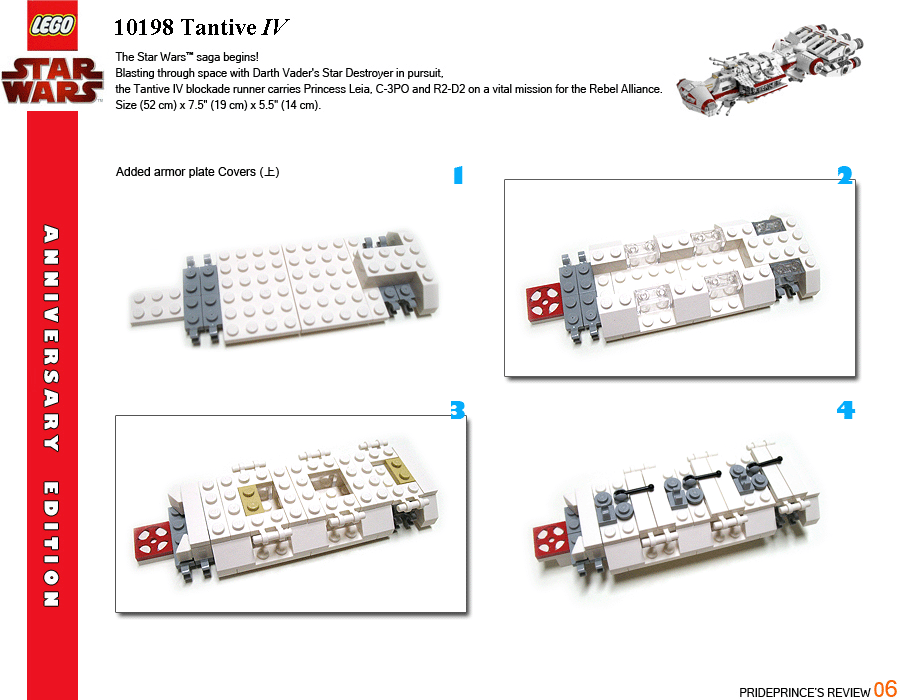 LEGO

STAR WARS

ANNIVERSARY EDITION

10198 Tantive IV

The Star Wars™ saga begins!
Blasting through space with Darth Vader's Star Destroyer in pursuit, the Tantive IV blockade runner carries Princess Leia, C-3PO and R2-D2 on a vital mission for the Rebel Alliance.
Size (52 cm) x 7.5" (19 cm) x 5.5" (14 cm).

Added armor plate Covers (上)

1

2

3

4

PRIDEPRINCE'S REVIEW 06