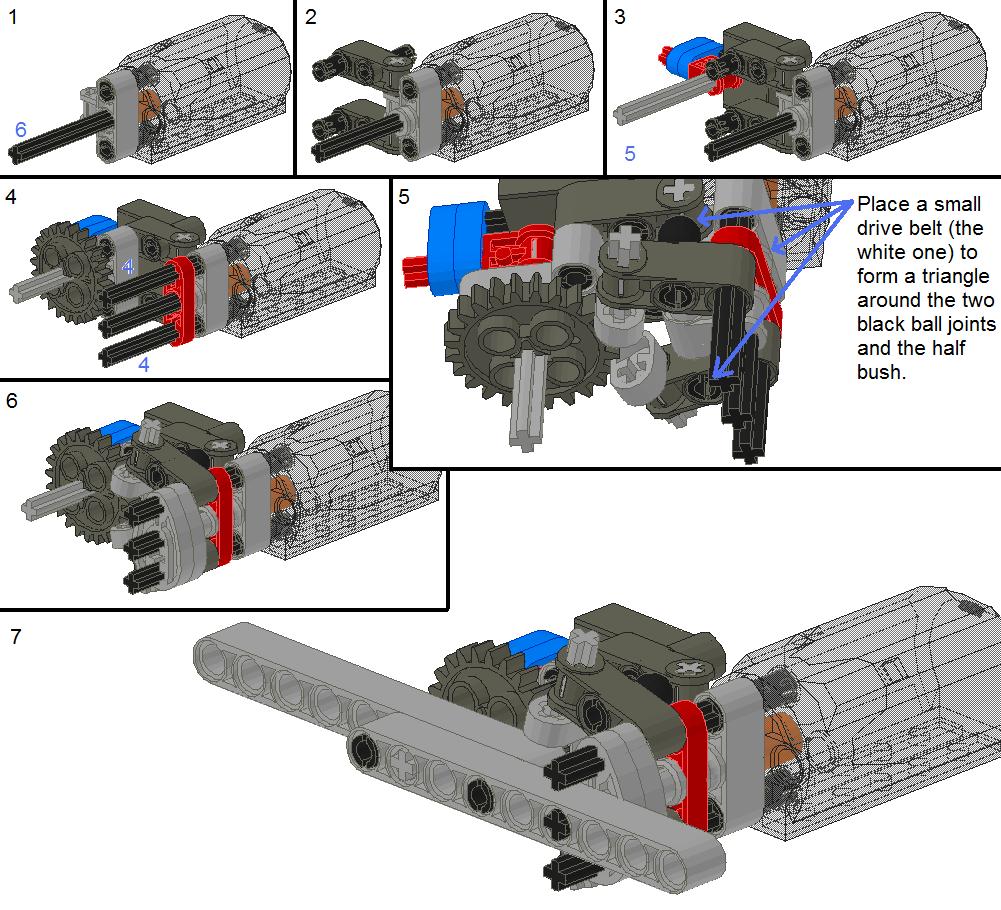 1

6

2

3

5

4

4

4

5

Place a small drive belt (the white one) to form a triangle around the two black ball joints and the half bush.

6

7