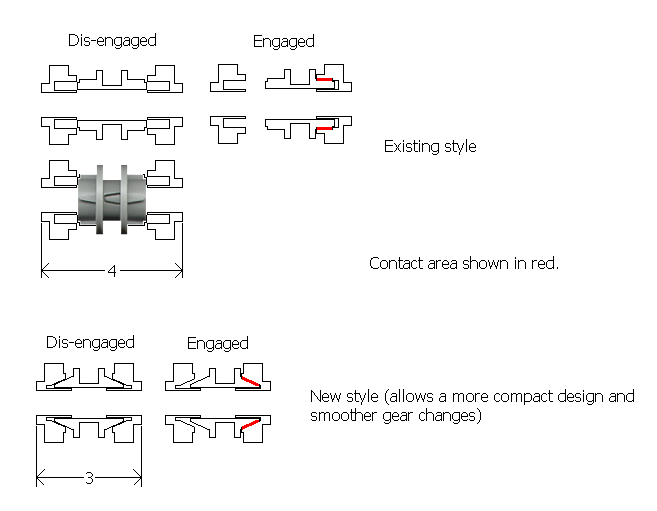 Dis-engaged

Engaged

Existing style

4

Contact area shown in red.

Dis-engaged

Engaged

New style (allows a more compact design and smoother gear changes)

3