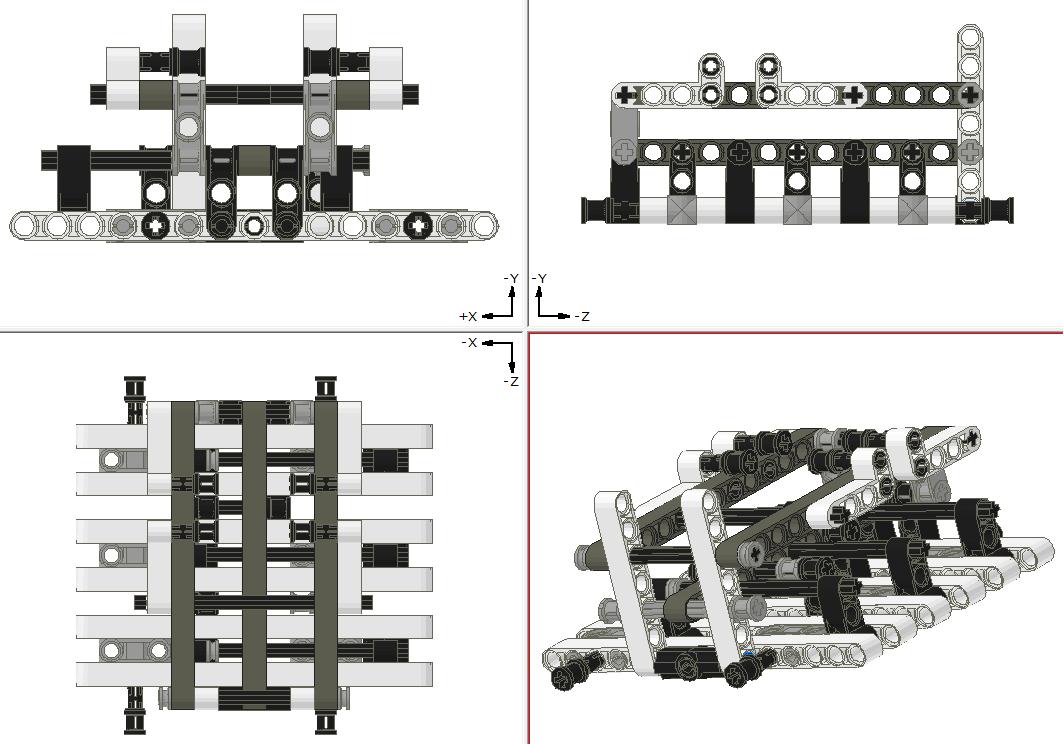 -Y
+X
-Y
-Z
-X
-Z