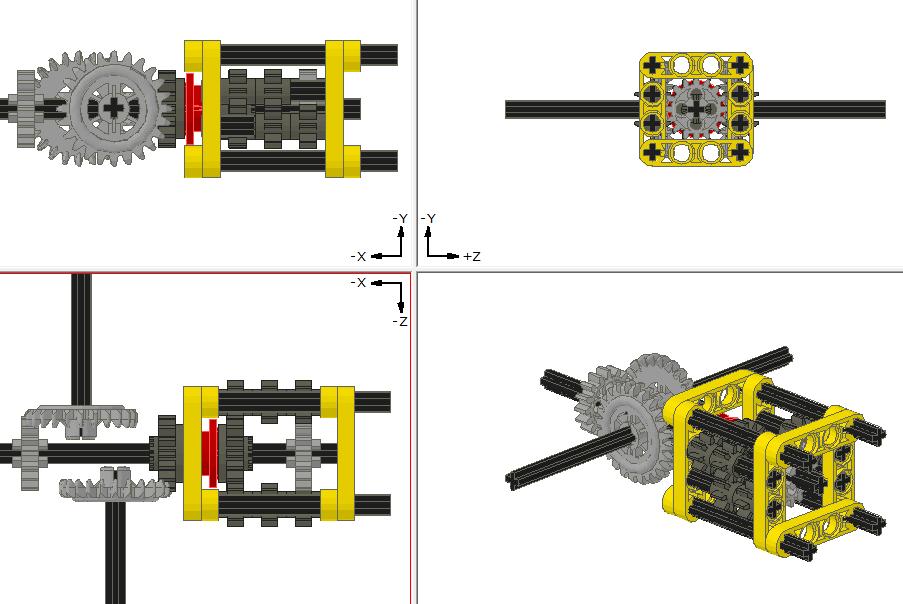 -Y
-X
-Y
+Z
-X
-Z