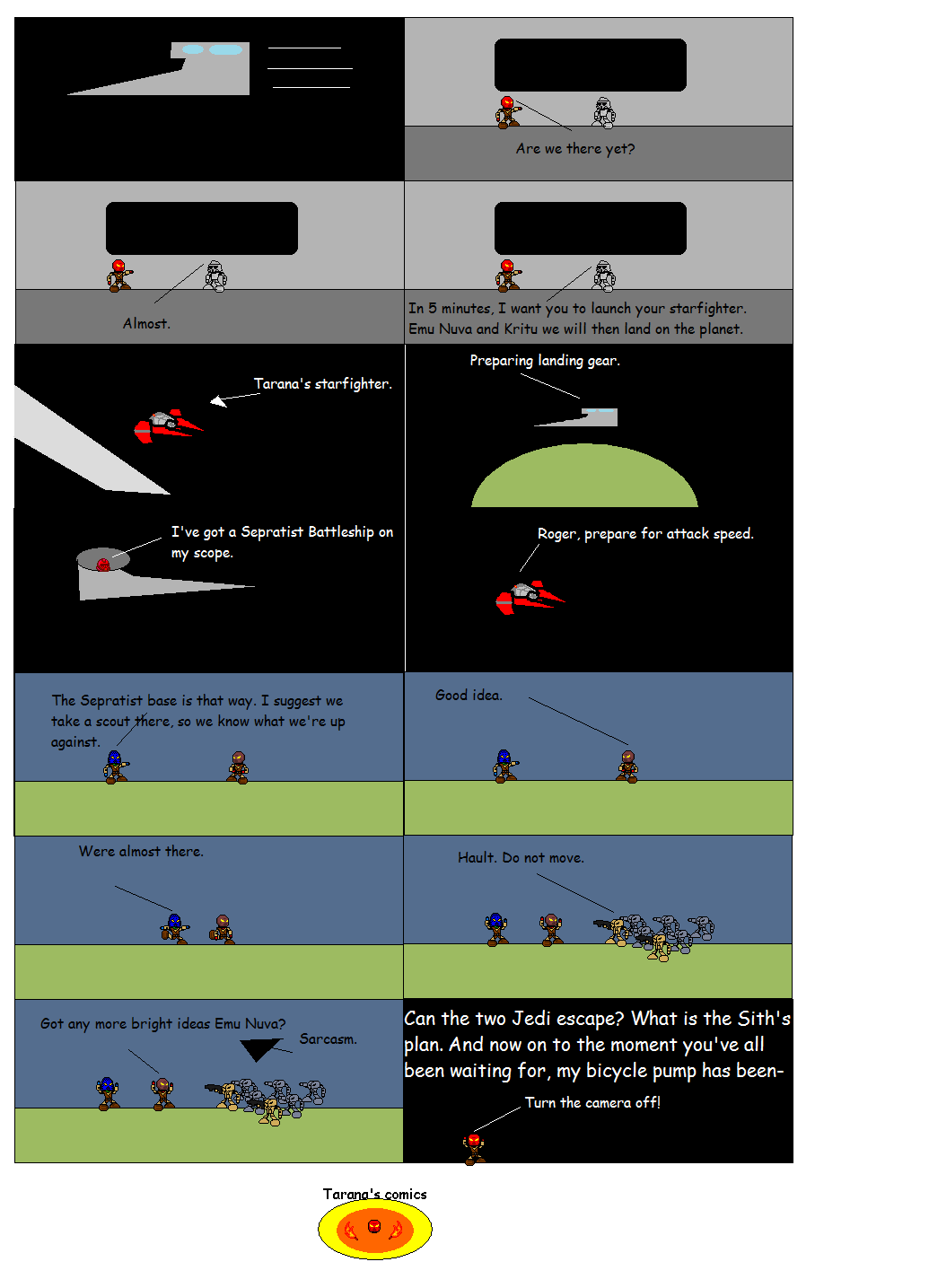 Are we there yet?

Almost.

In 5 minutes, I want you to launch your starfighter. Emu Nuva and Kritu we will then land on the planet.

Tarana's starfighter.

I've got a Sepratist Battleship on my scope.

Preparing landing gear.

Roger, prepare for attack speed.

The Sepratist base is that way. I suggest we take a scout there, so we know what we're up against.

Good idea.

Were almost there.

Hault. Do not move.

Got any more bright ideas Emu Nuva?

Sarcasm.

Can the two Jedi escape? What is the Sith's plan. And now on to the moment you've all been waiting for, my bicycle pump has been-

Turn the camera off!

Tarana's comics