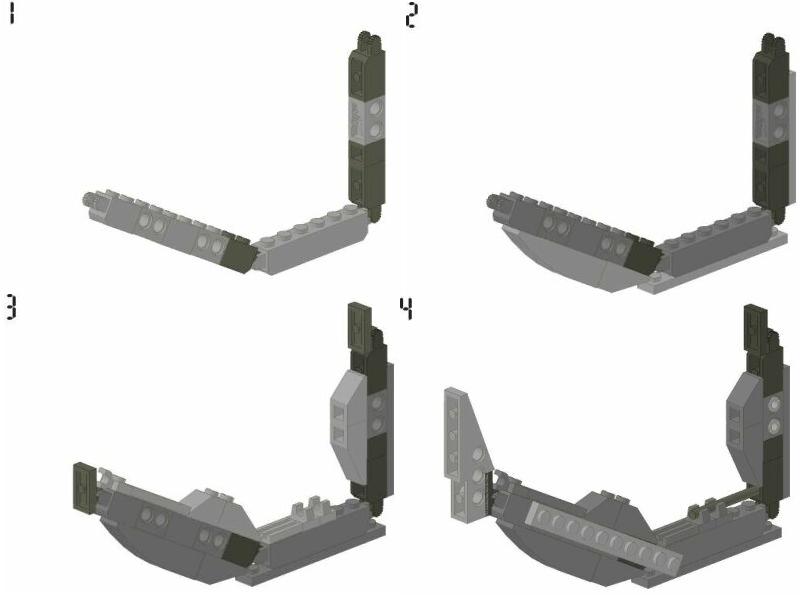 1

2

3

4