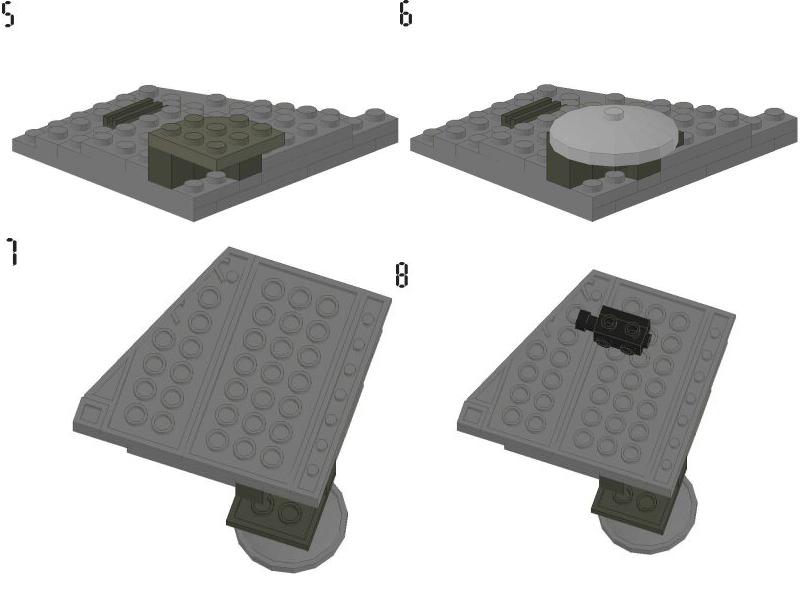 5

6

7

8