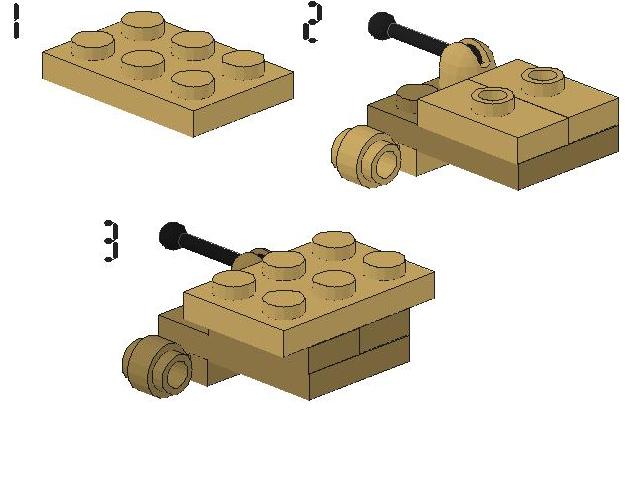 1

2

3