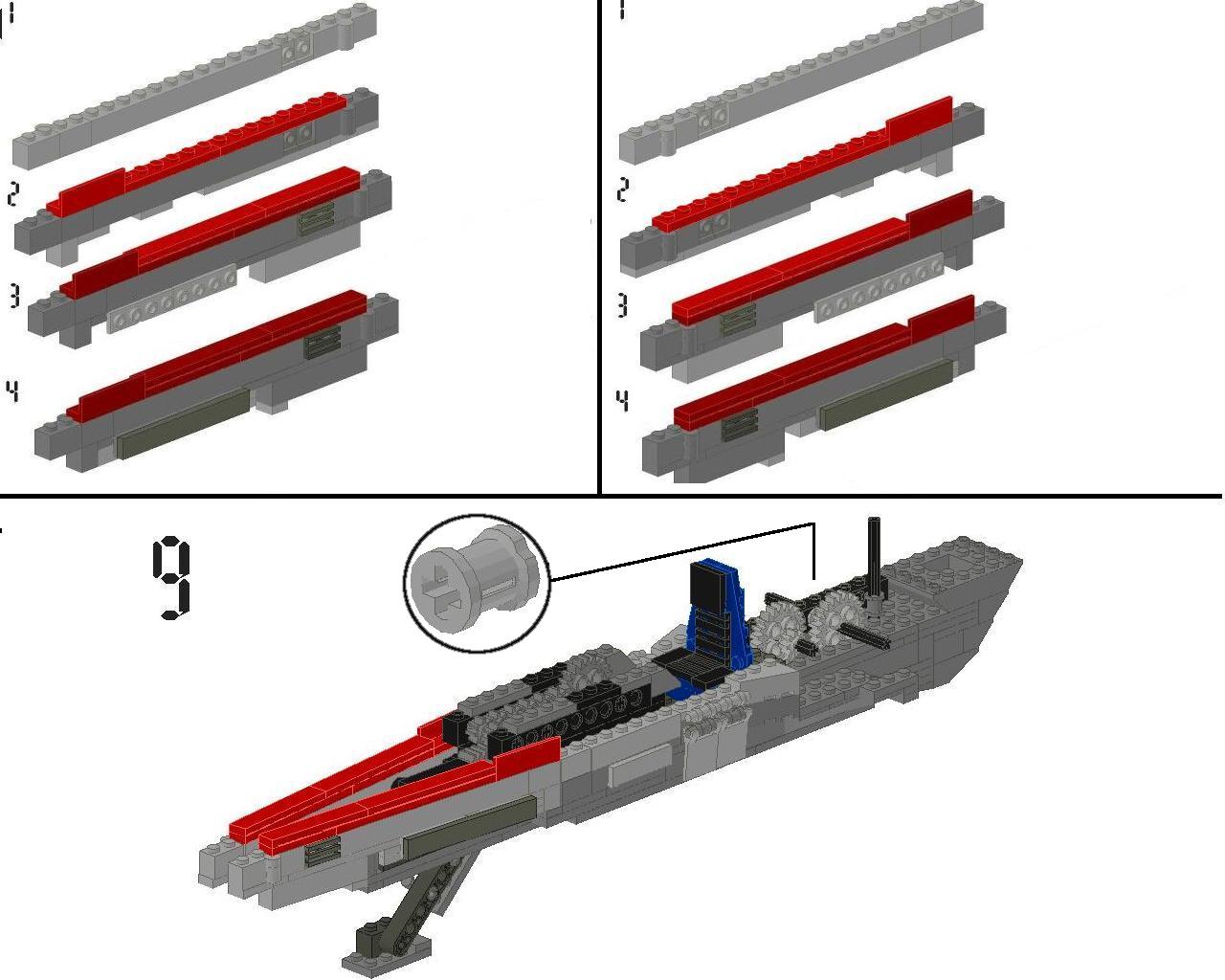 1
2
3
4

1
2
3
4

9