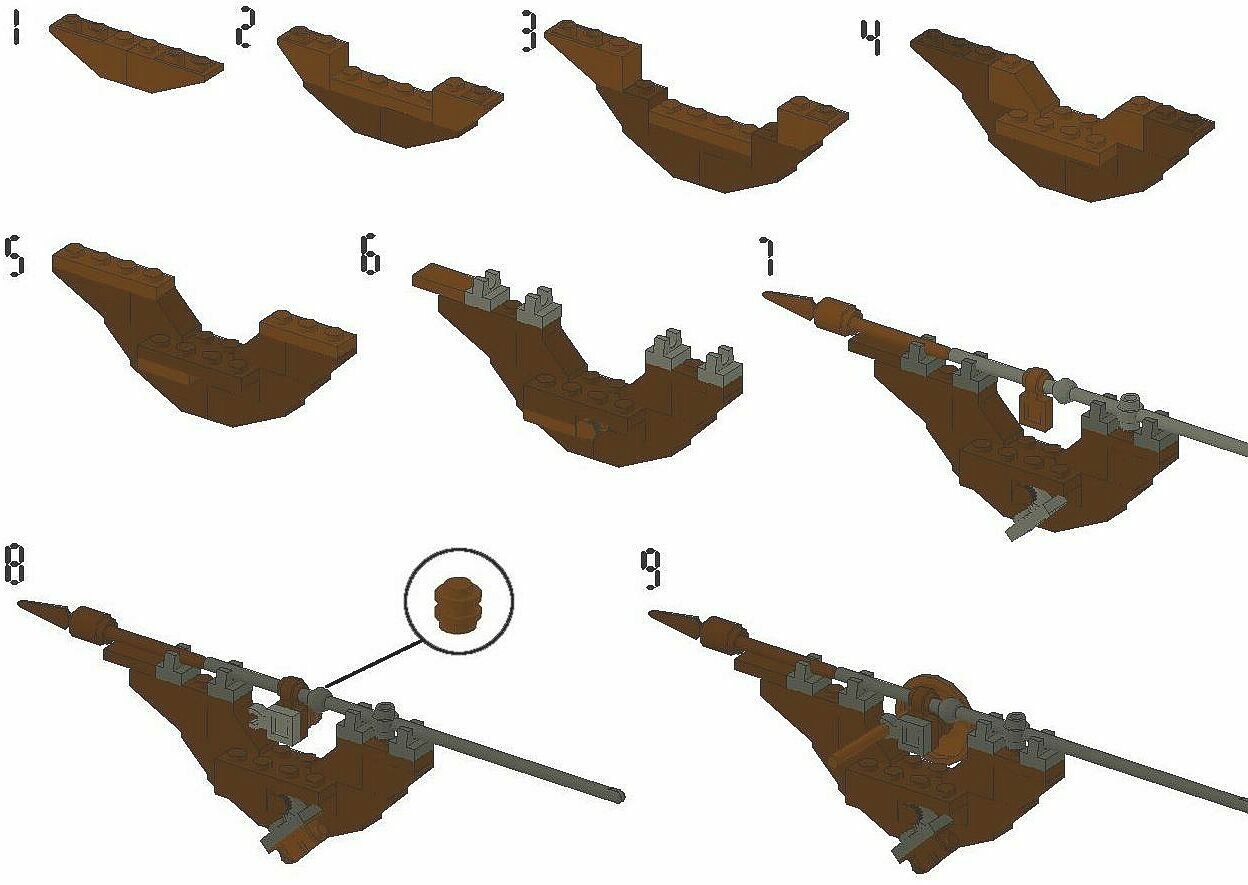 1

2

3

4

5

6

7

8

9