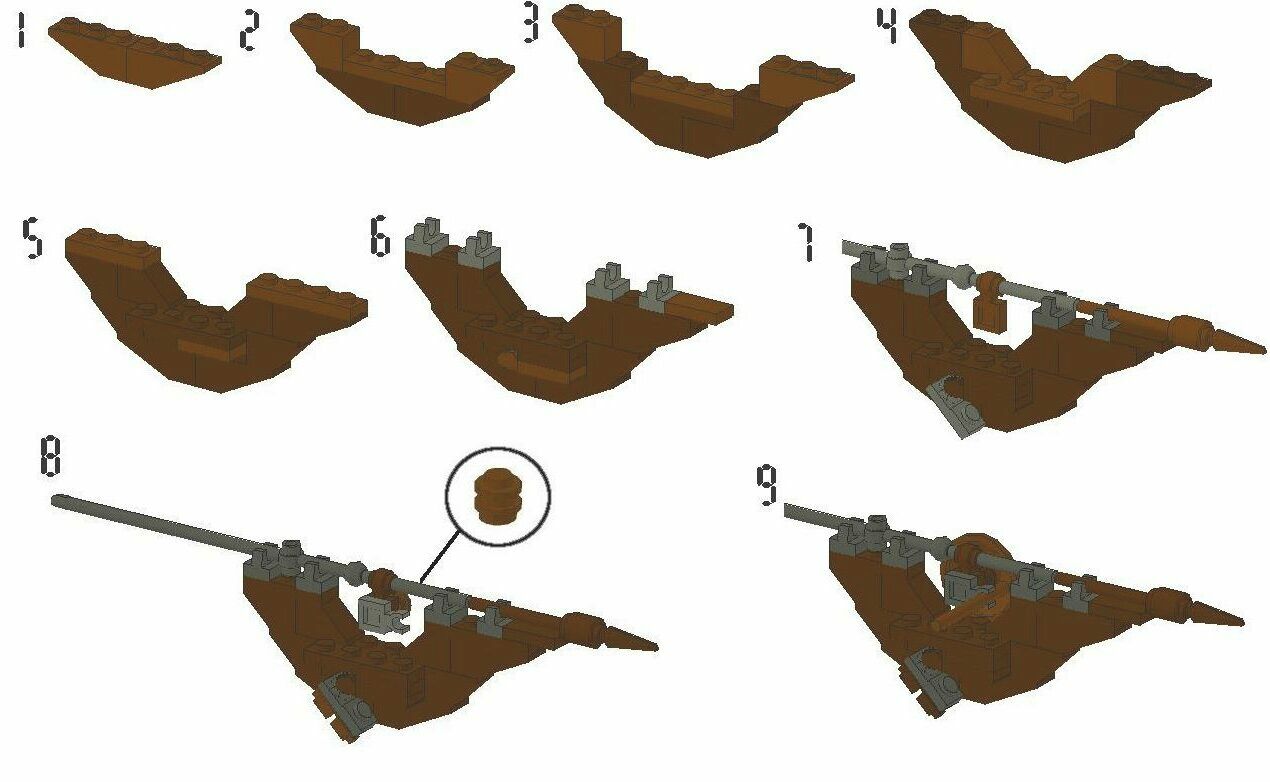 1
2
3
4
5
6
7
8
9