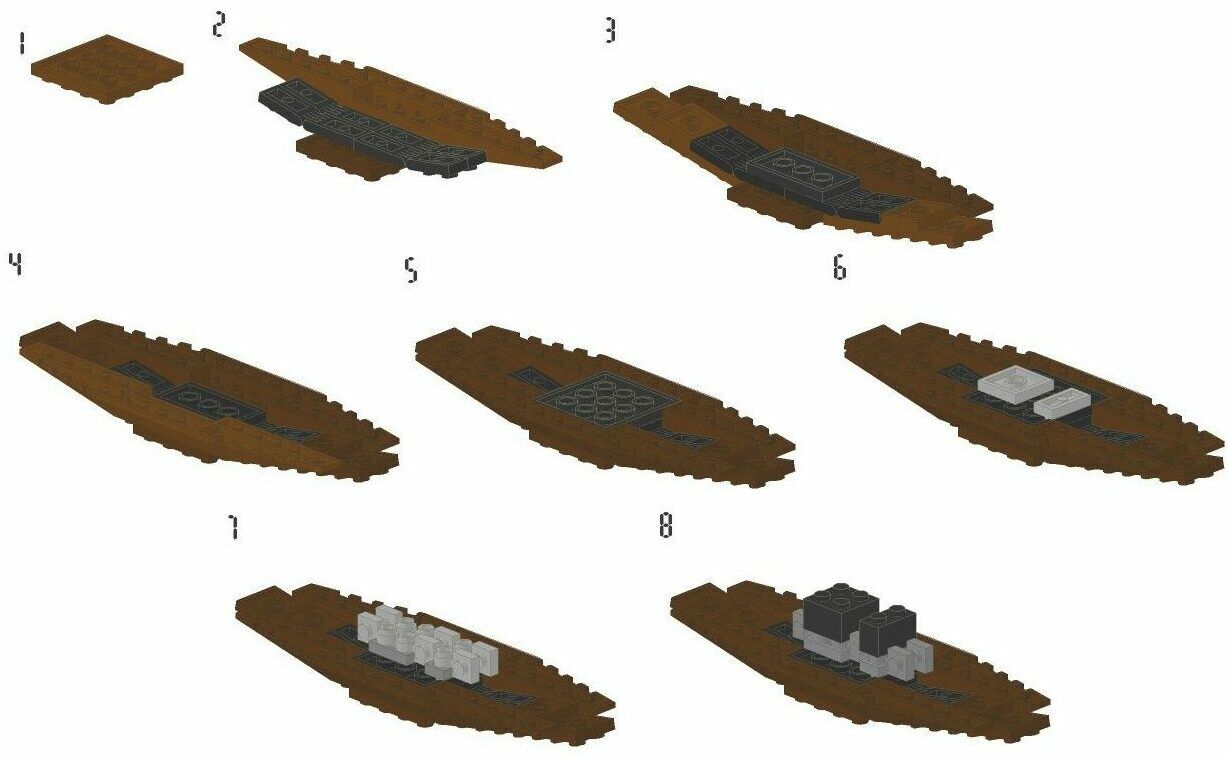 1
2
3
4
5
6
7
8