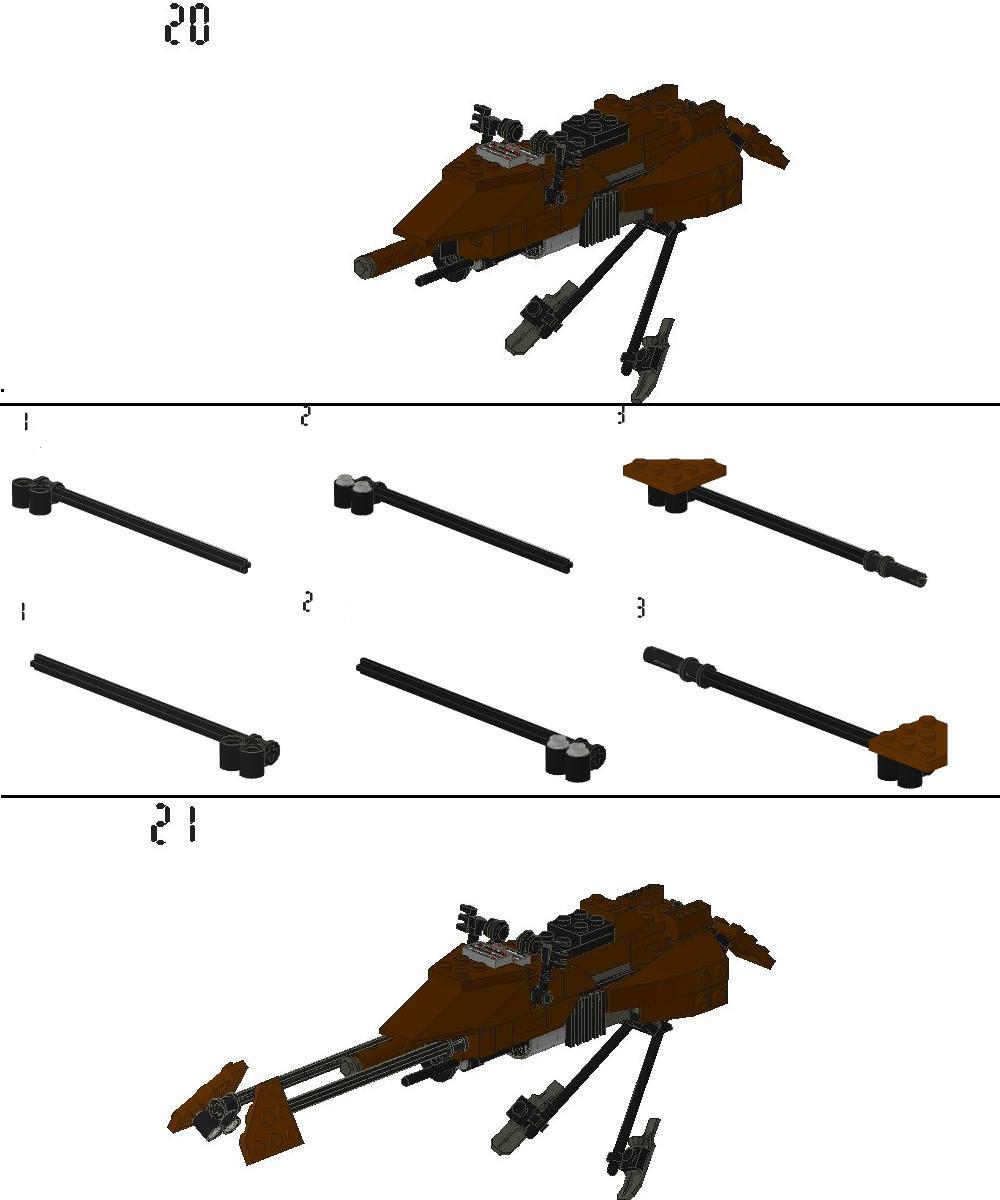 20

1

2

3

1

2

3

21