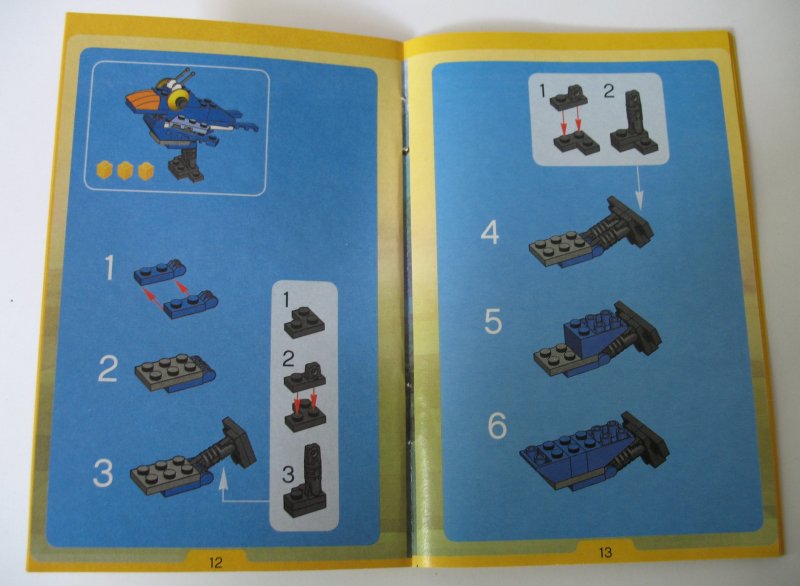 1

2

3

1

2

3

12

1 2

4

5

6

13