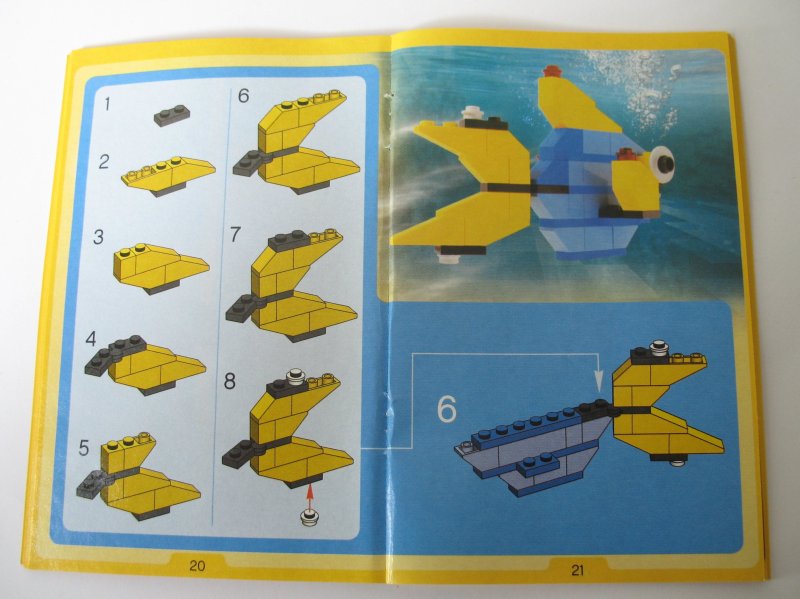 1
2
3
4
5
6
7
8

6

20
21