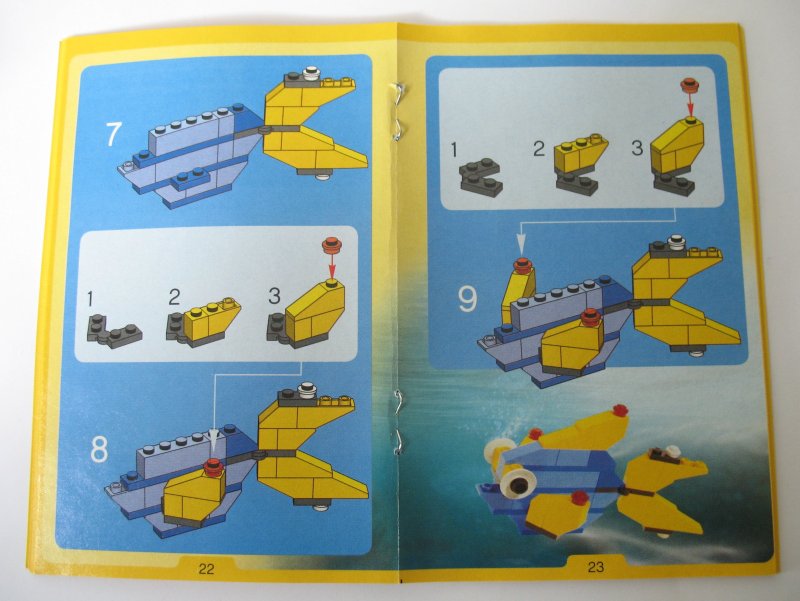 7

1 2 3

8

22

1 2 3

9

23